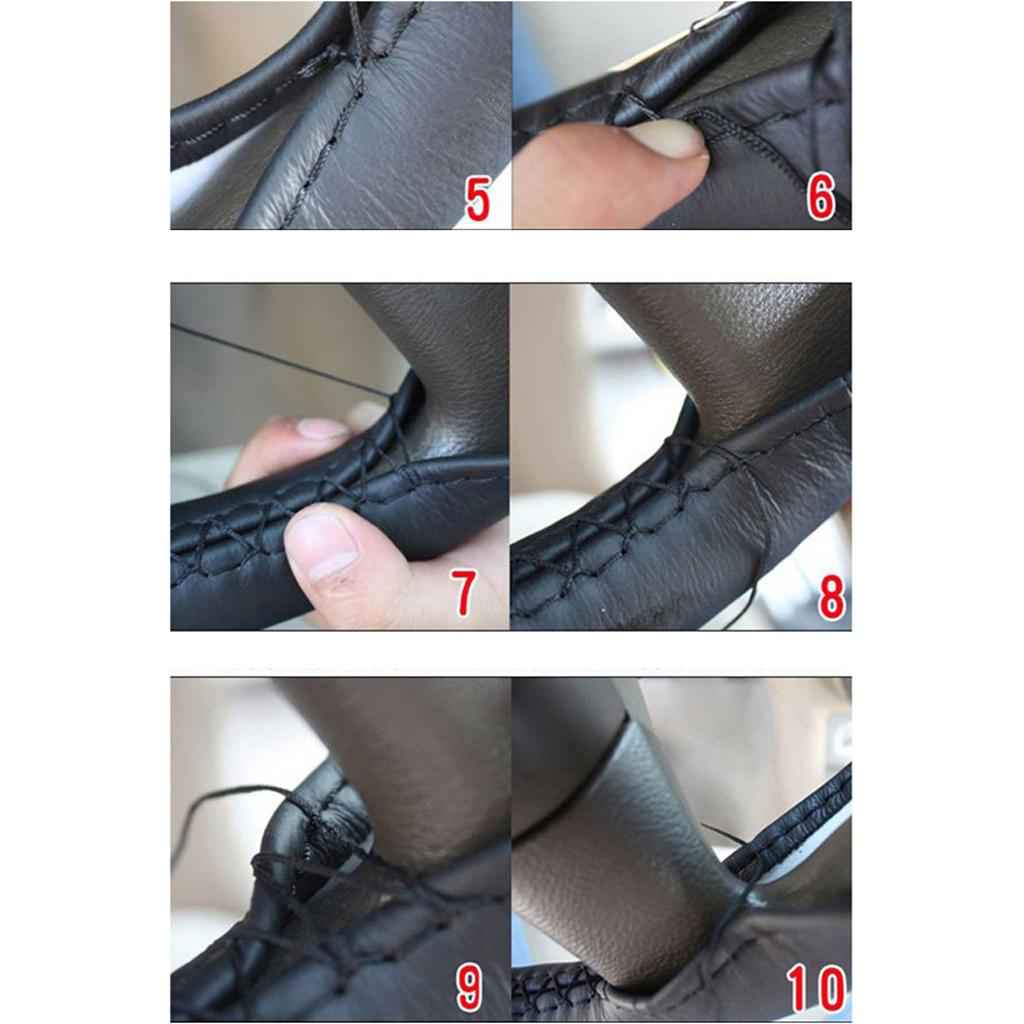 5
6
7
8
9
10