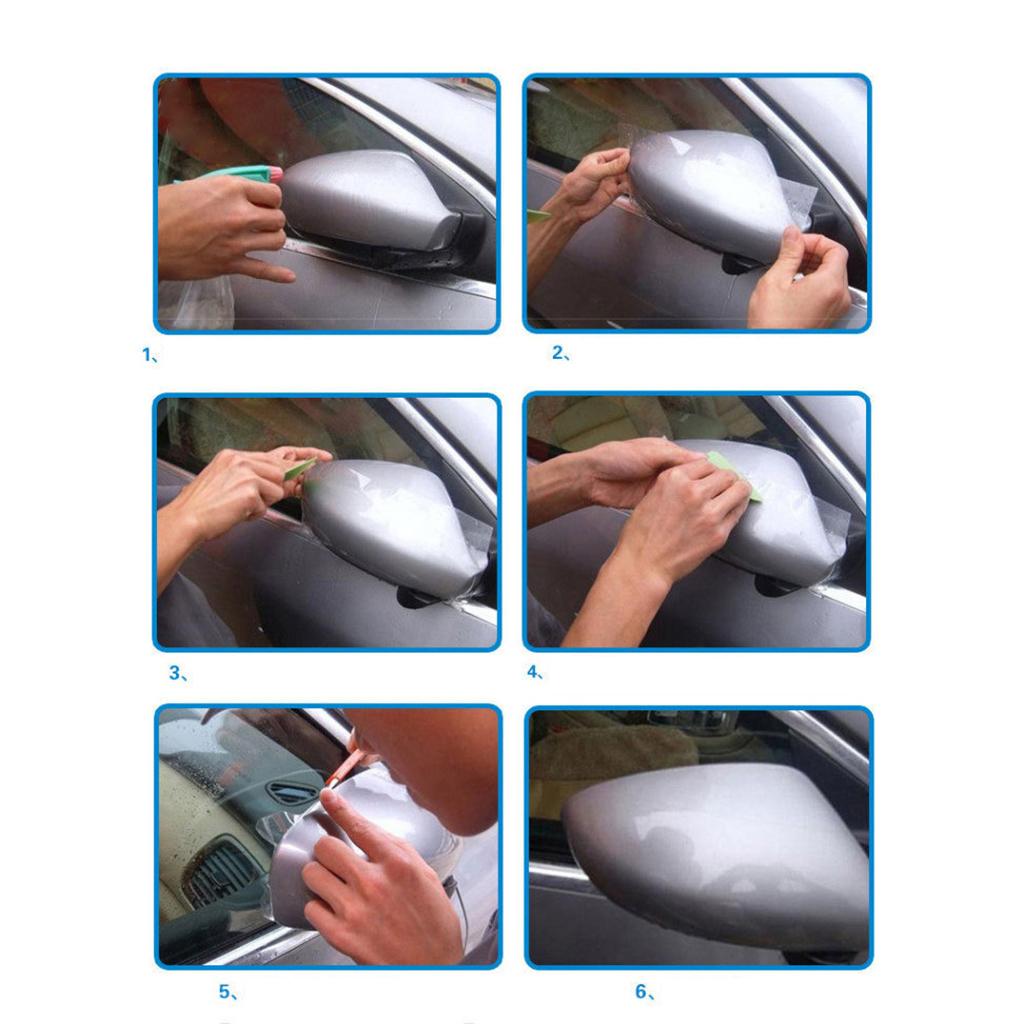 1、

2、

3、

4、

5、

6、