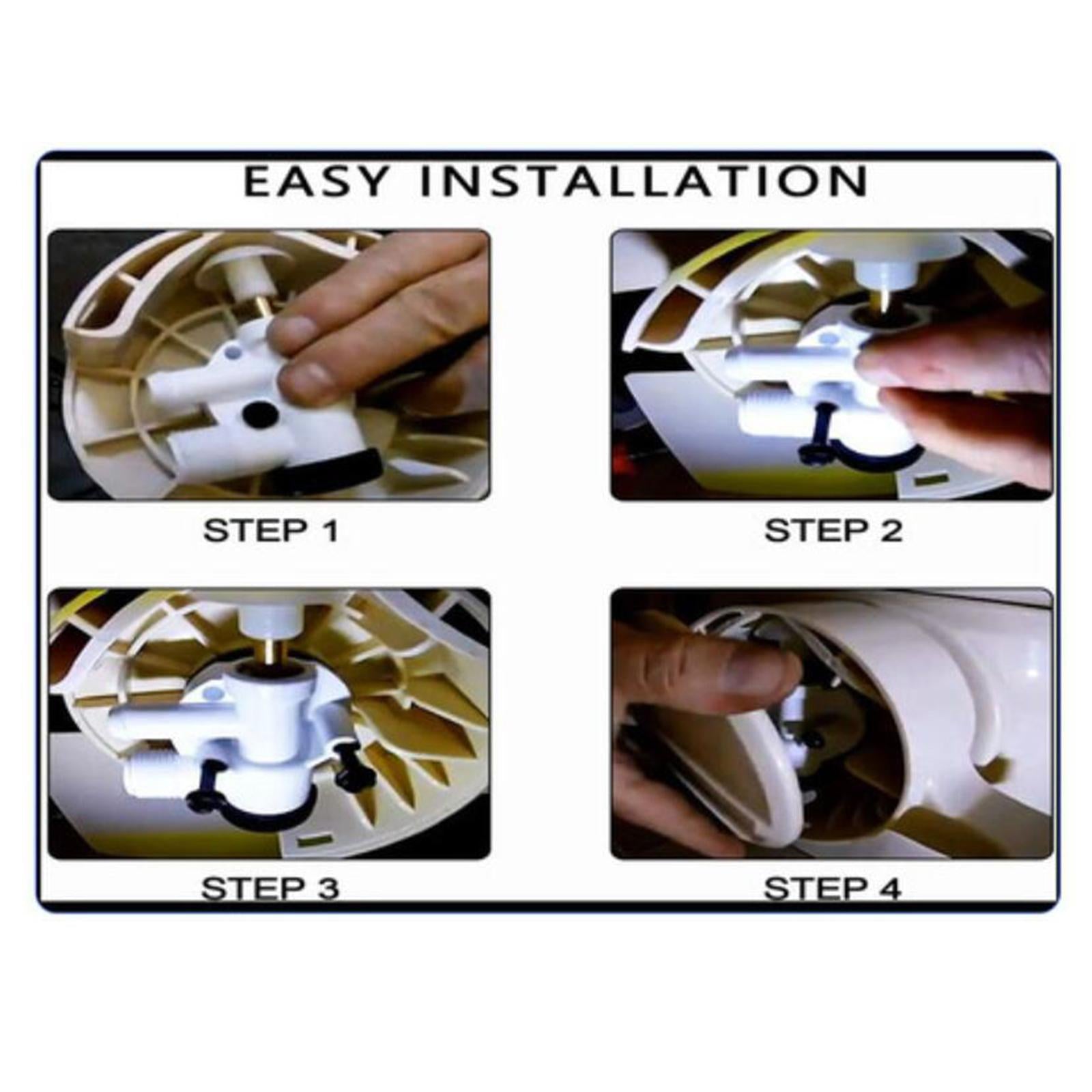 EASY INSTALLATION

STEP 1

STEP 2

STEP 3

STEP 4