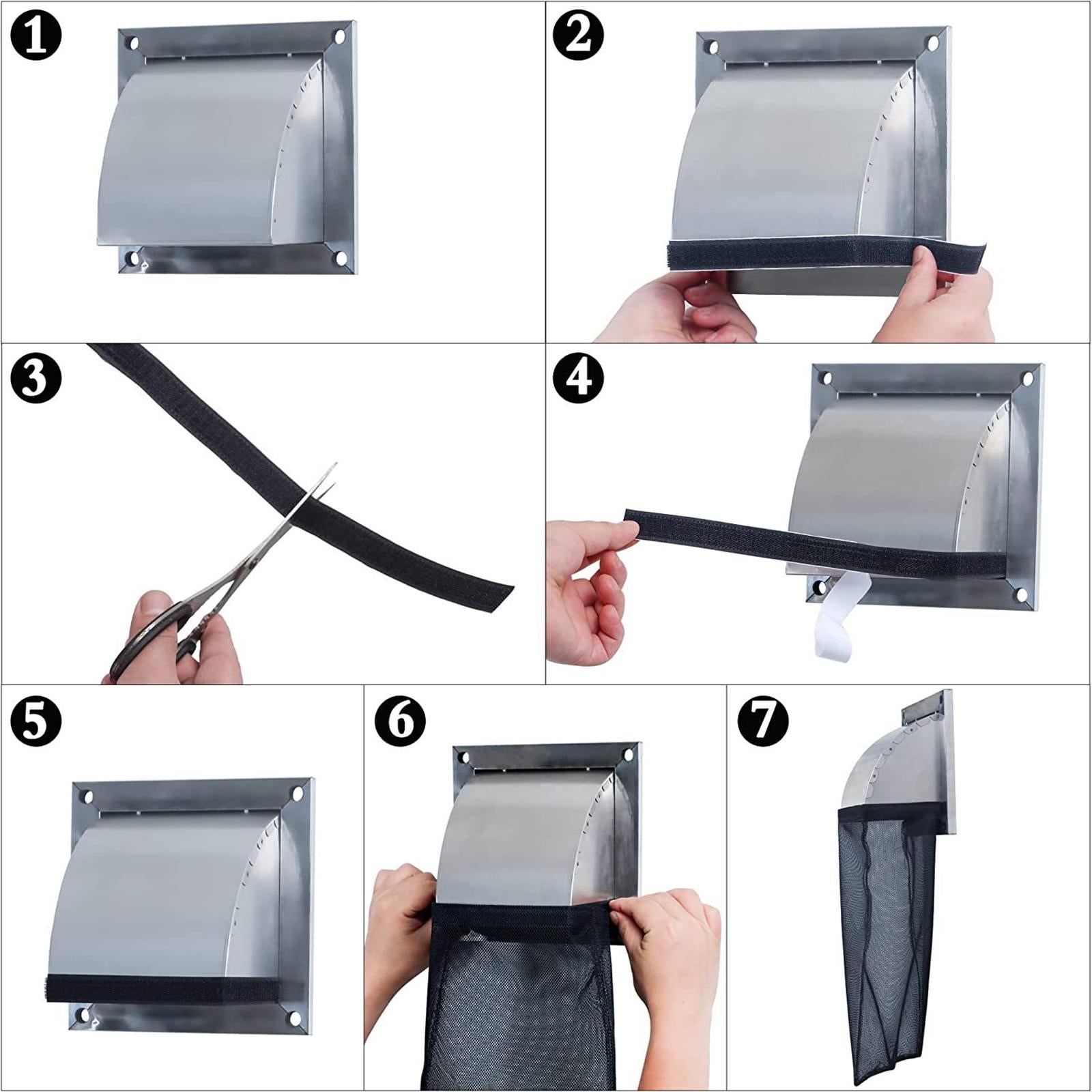 1
2
3
4
5
6
7