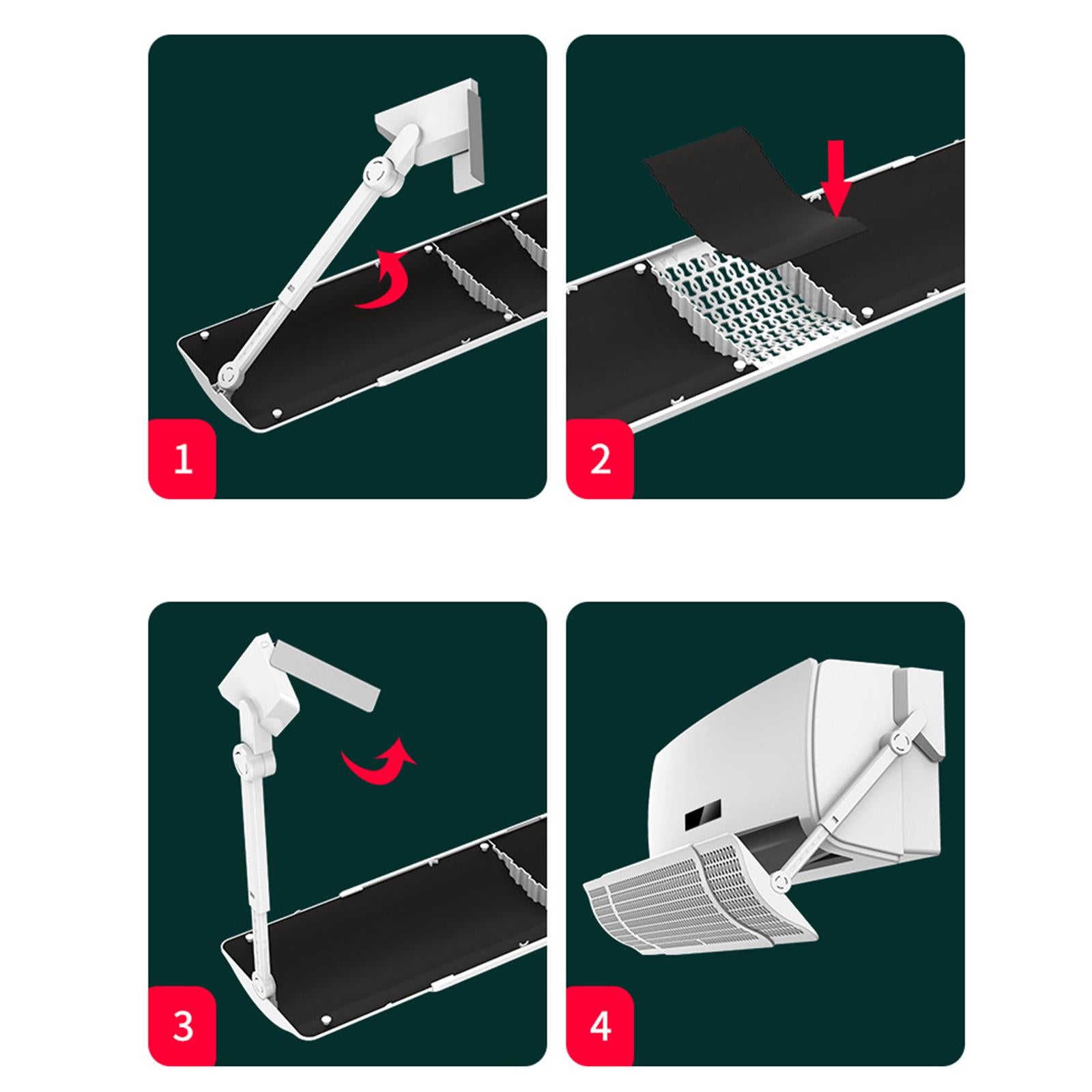 1

2

3

4