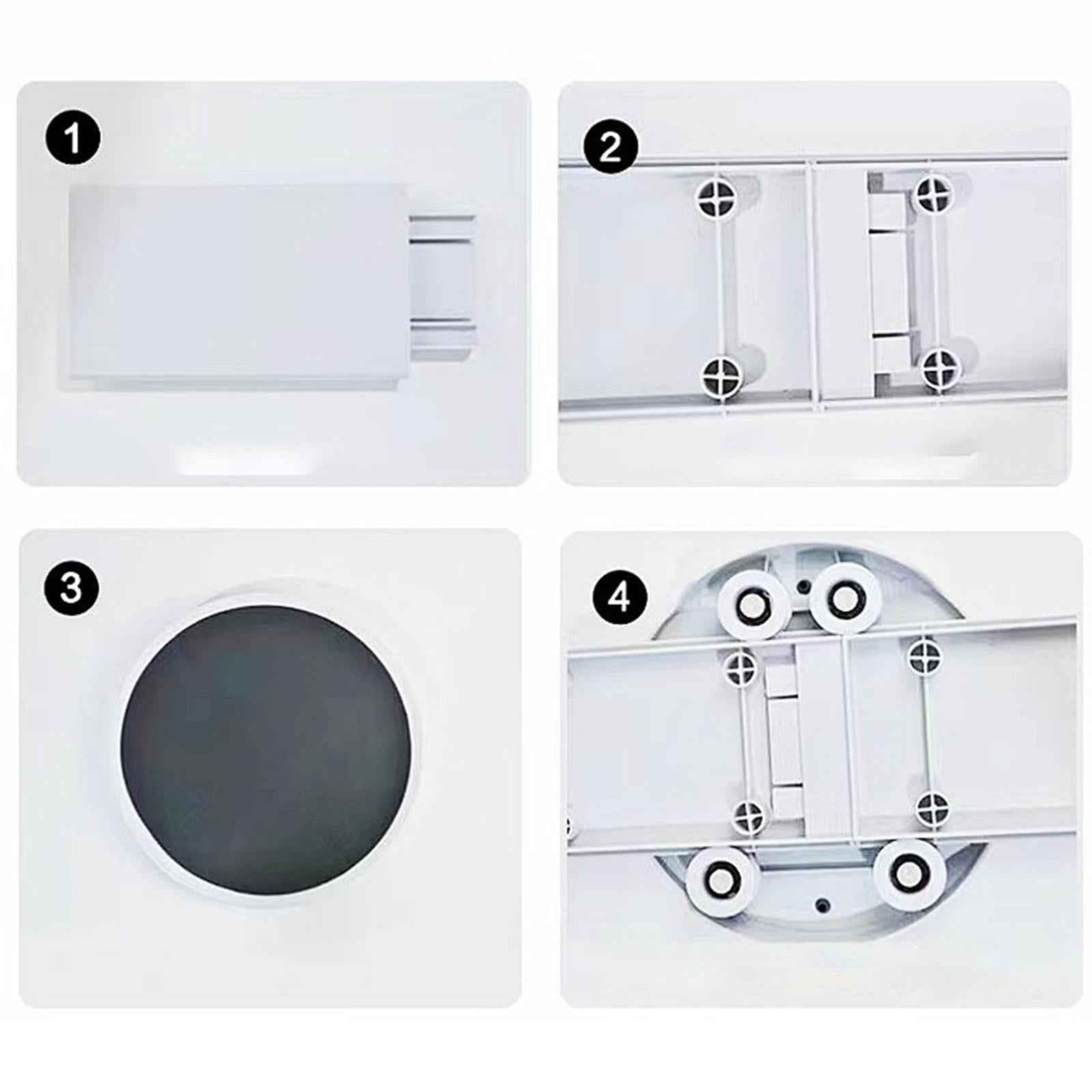 1

2

3

4