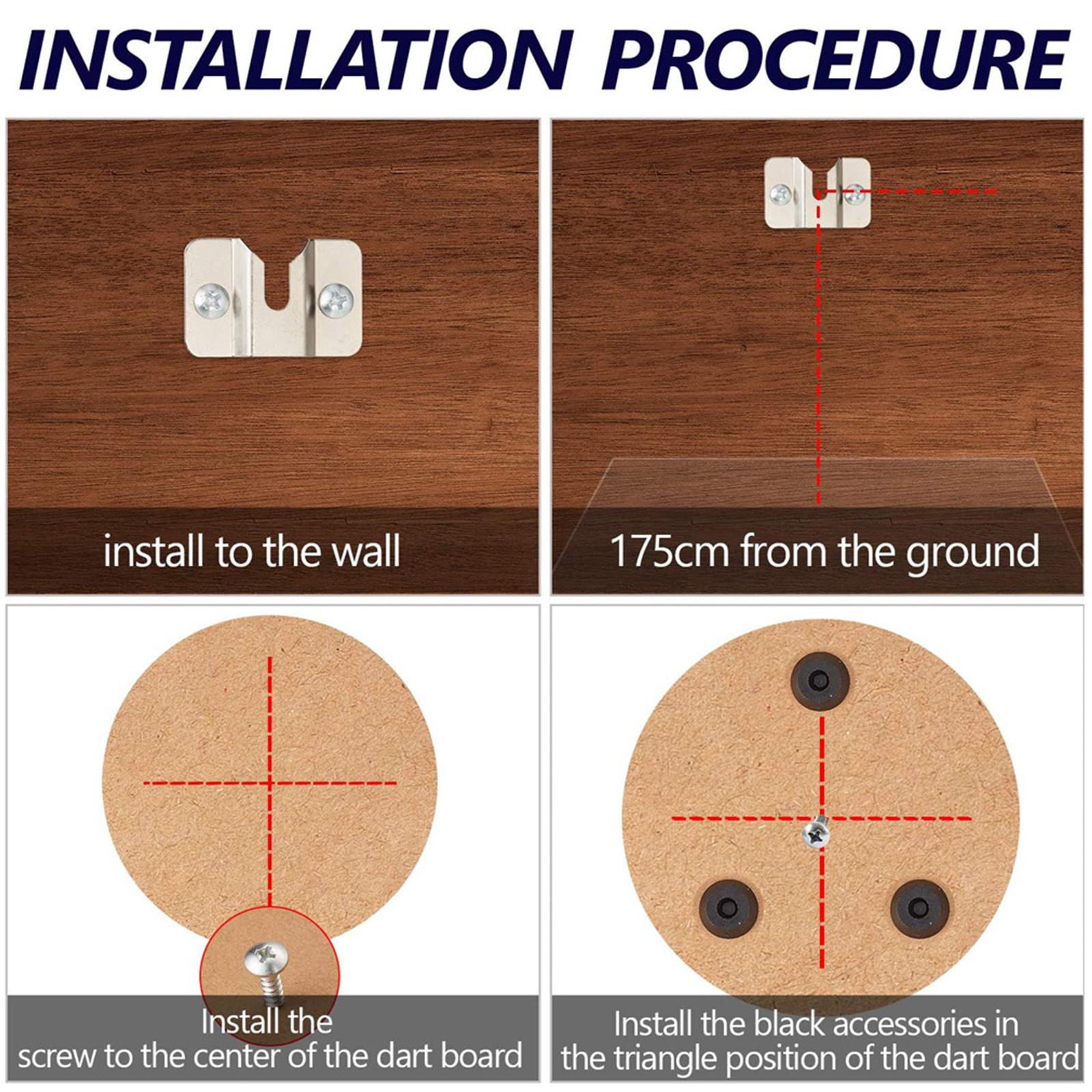 INSTALLATION PROCEDURE

install to the wall

175cm from the ground

Install the
screw to the center of the dart board

Install the black accessories in
the triangle position of the dart board