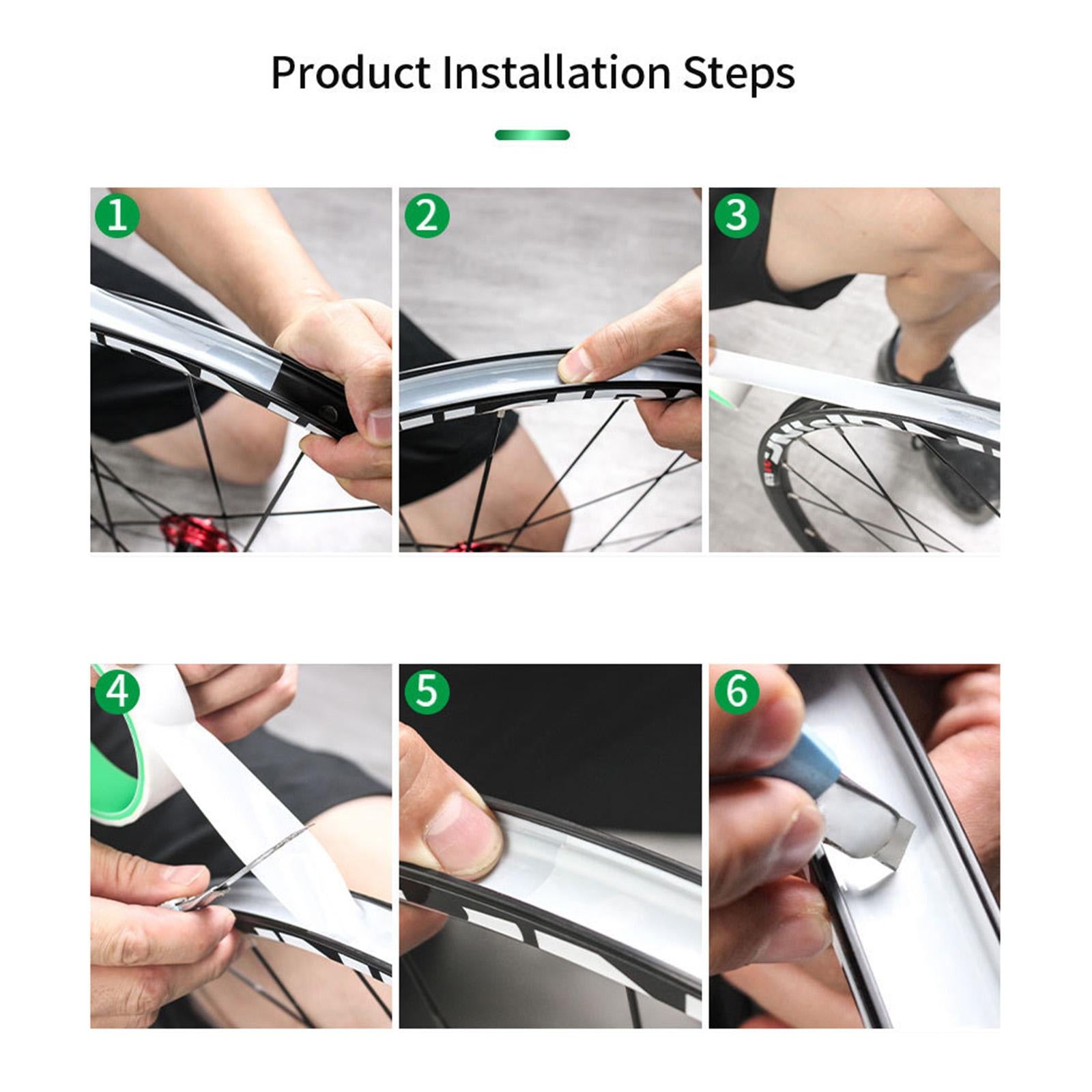 Product Installation Steps

1

2

3

4

5

6