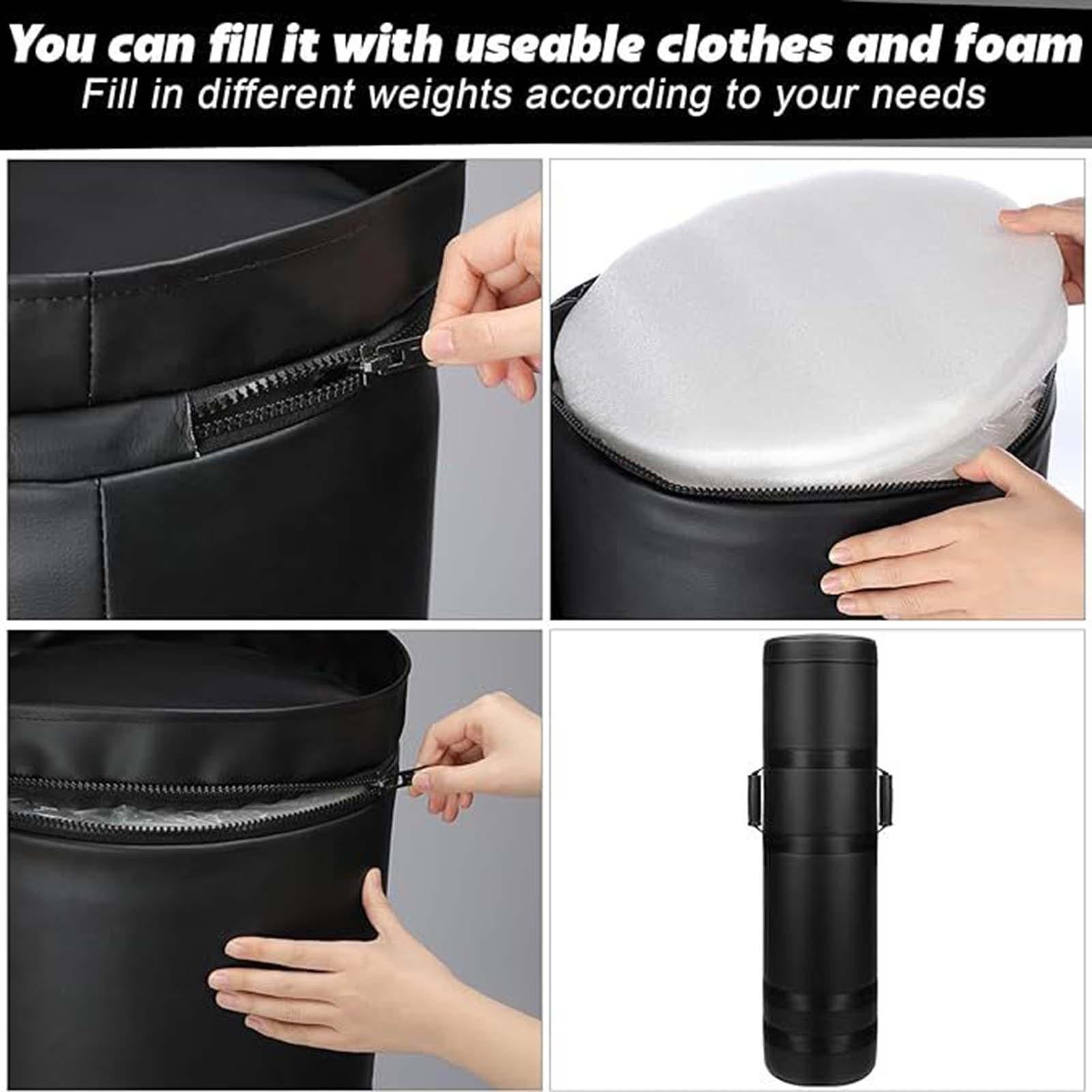 You can fill it with useable clothes and foam
Fill in different weights according to your needs