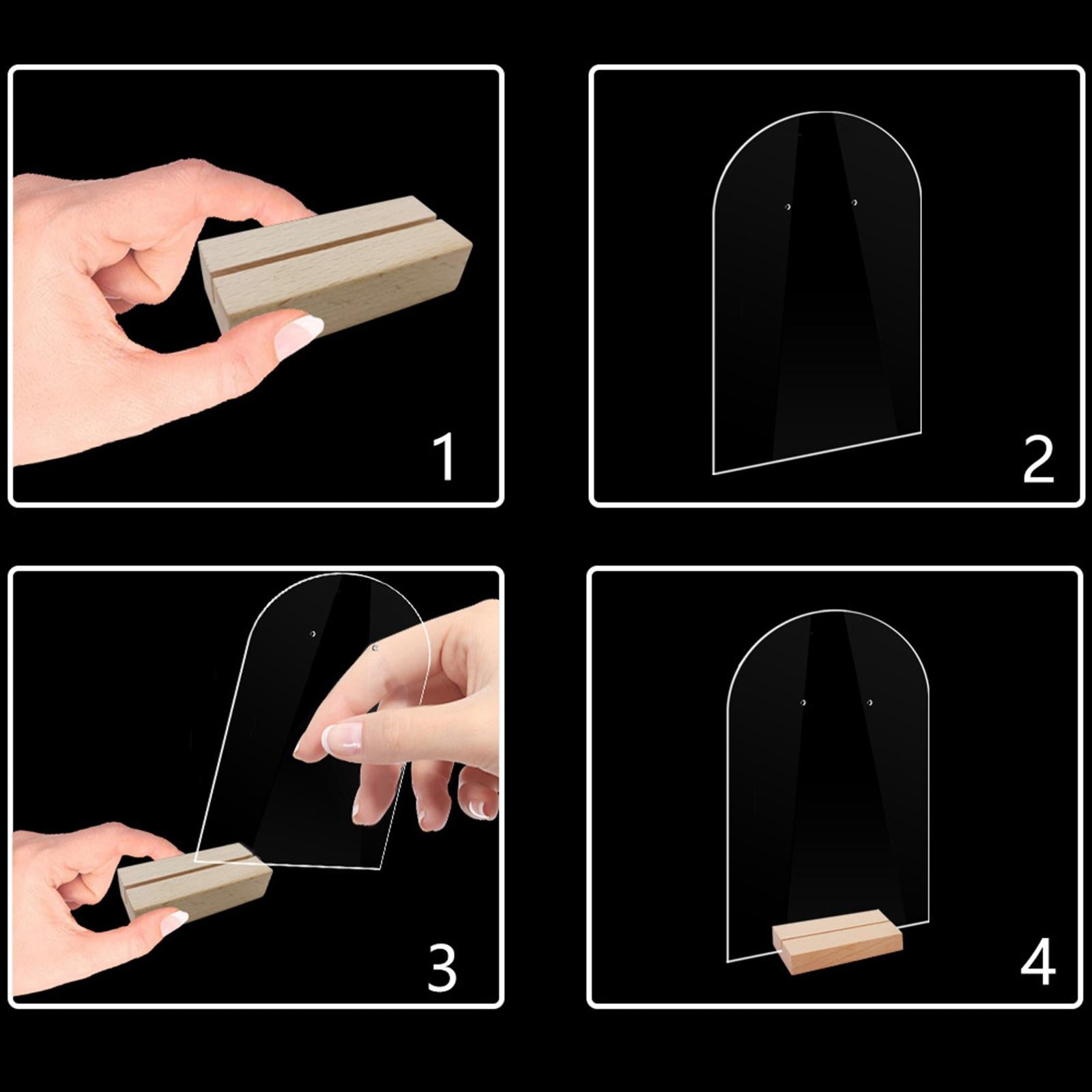 1

2

3

4