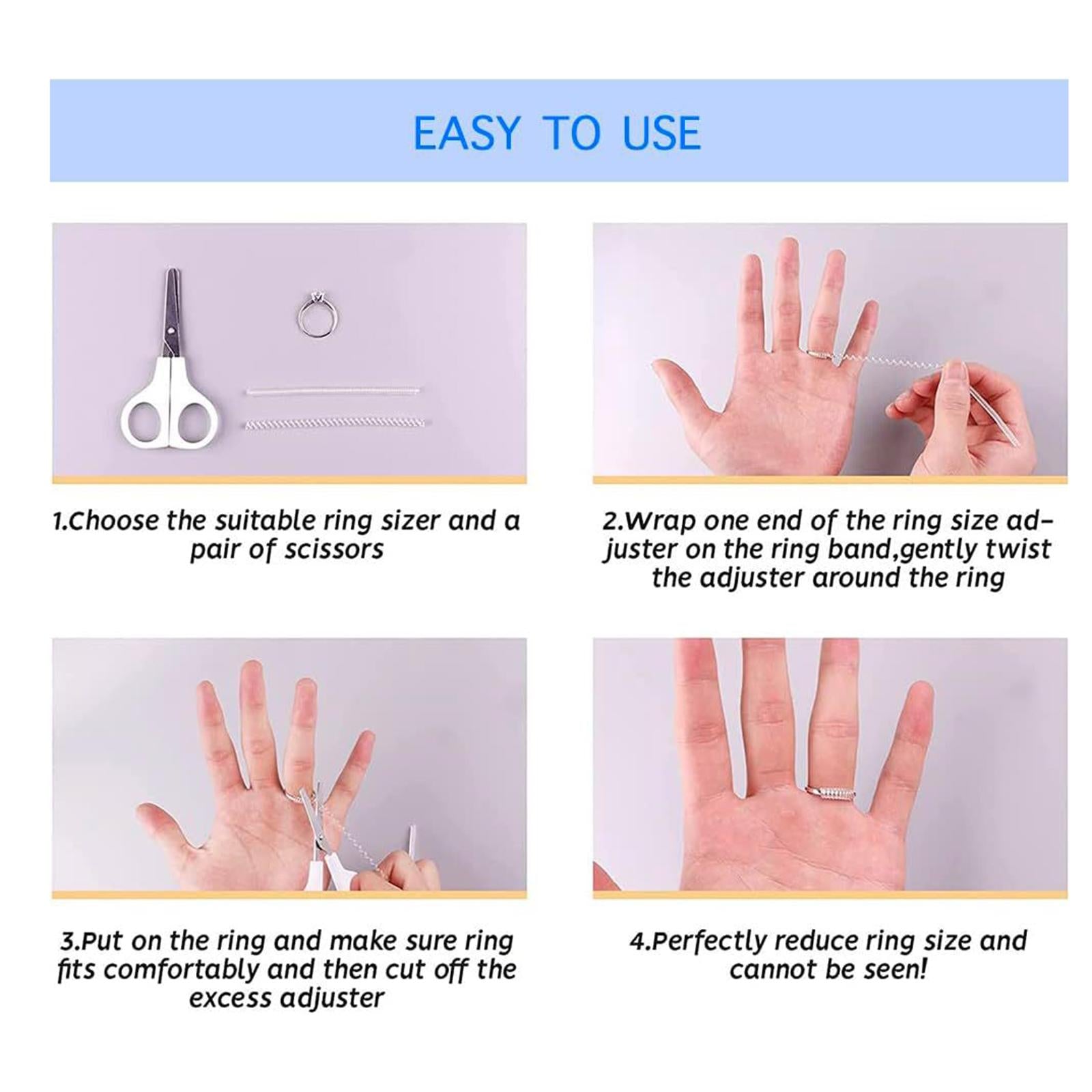 EASY TO USE

1.Choose the suitable ring sizer and a pair of scissors

2.Wrap one end of the ring size adjuster on the ring band,gently twist the adjuster around the ring

3.Put on the ring and make sure ring fits comfortably and then cut off the excess adjuster

4.Perfectly reduce ring size and cannot be seen!