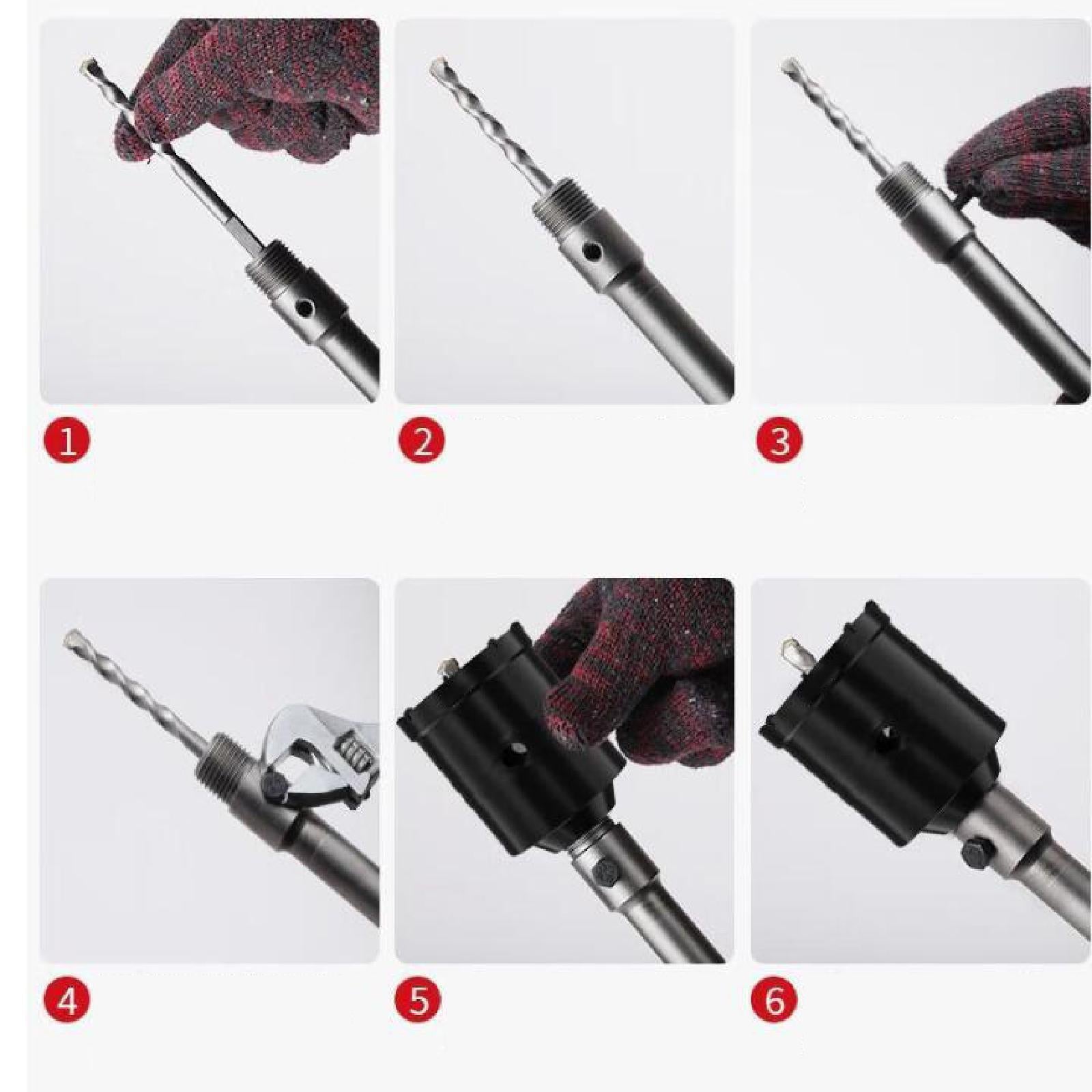 1

2

3

4

5

6