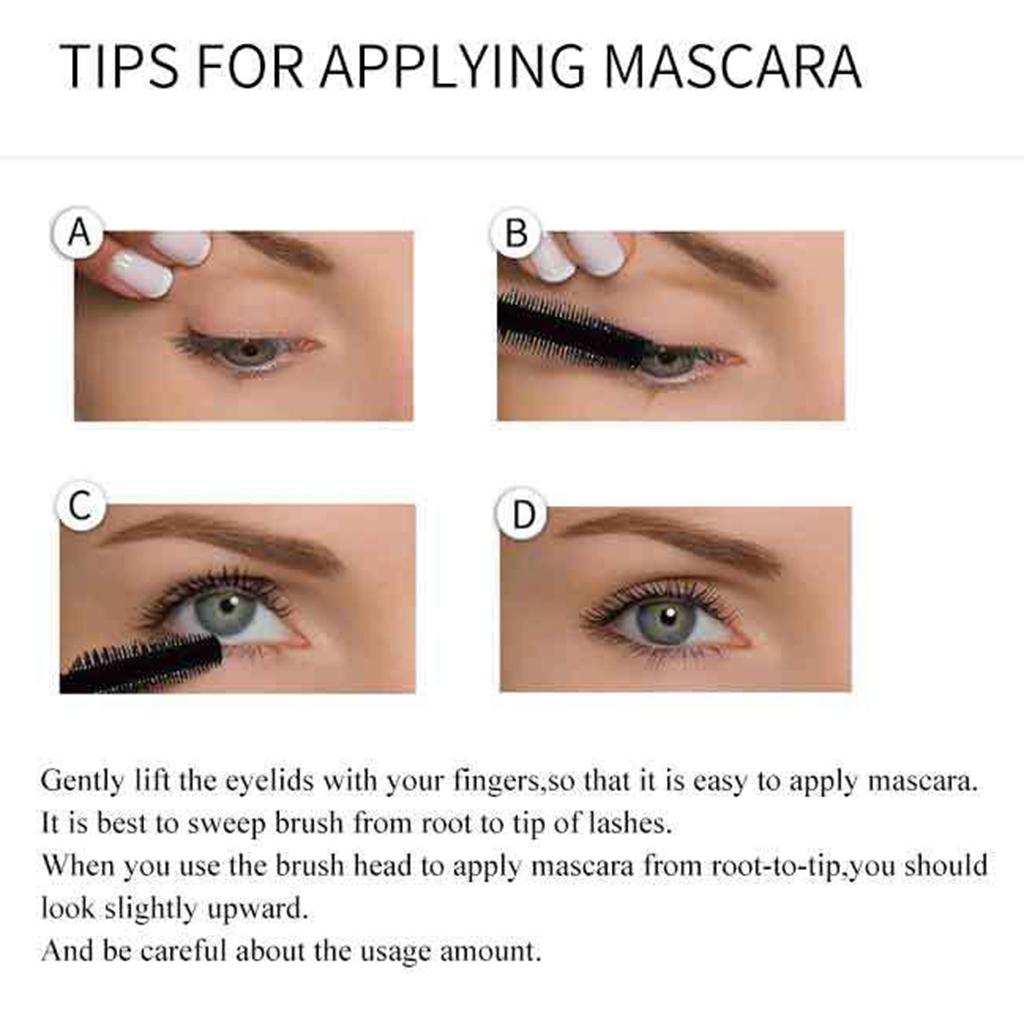 TIPS FOR APPLYING MASCARA

A

B

C

D

Gently lift the eyelids with your fingers,so that it is easy to apply mascara.
It is best to sweep brush from root to tip of lashes.
When you use the brush head to apply mascara from root-to-tip,you should look slightly upward.
And be careful about the usage amount.