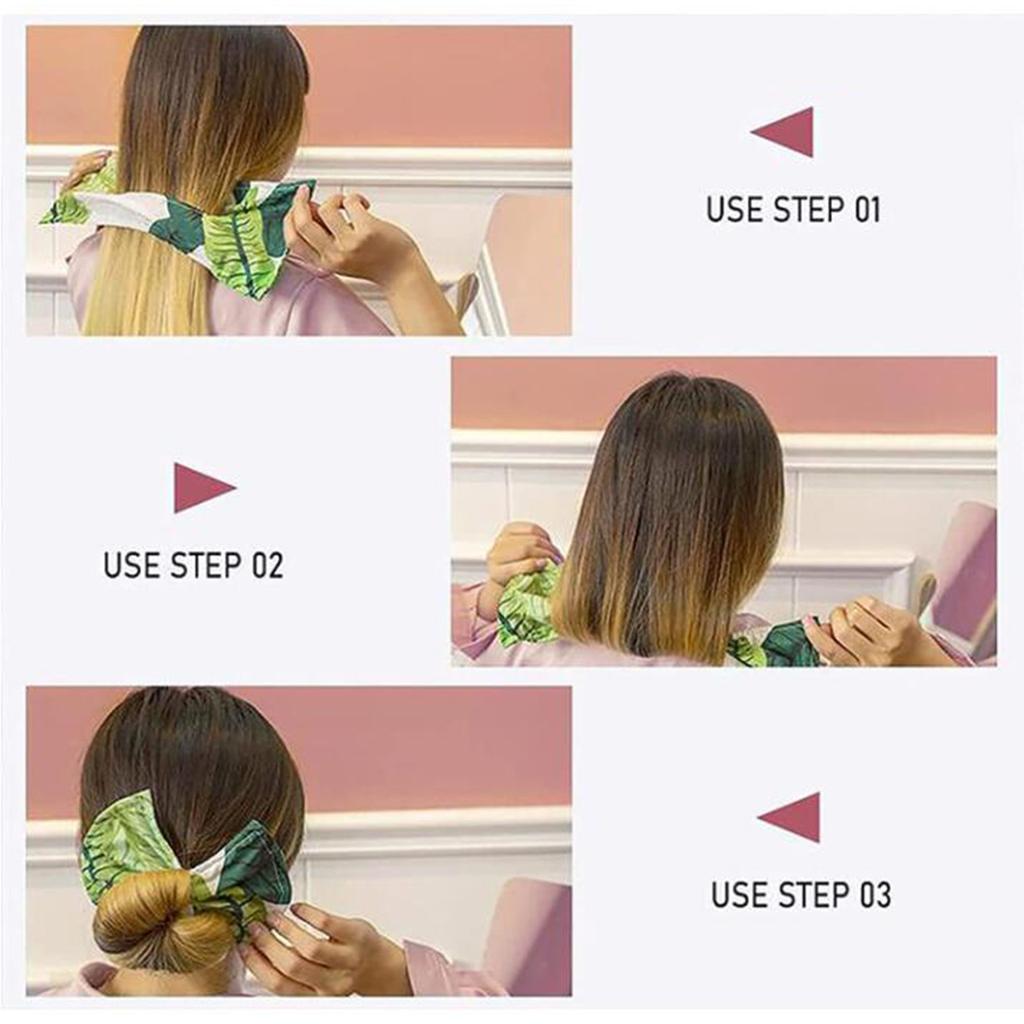 USE STEP 01

USE STEP 02

USE STEP 03