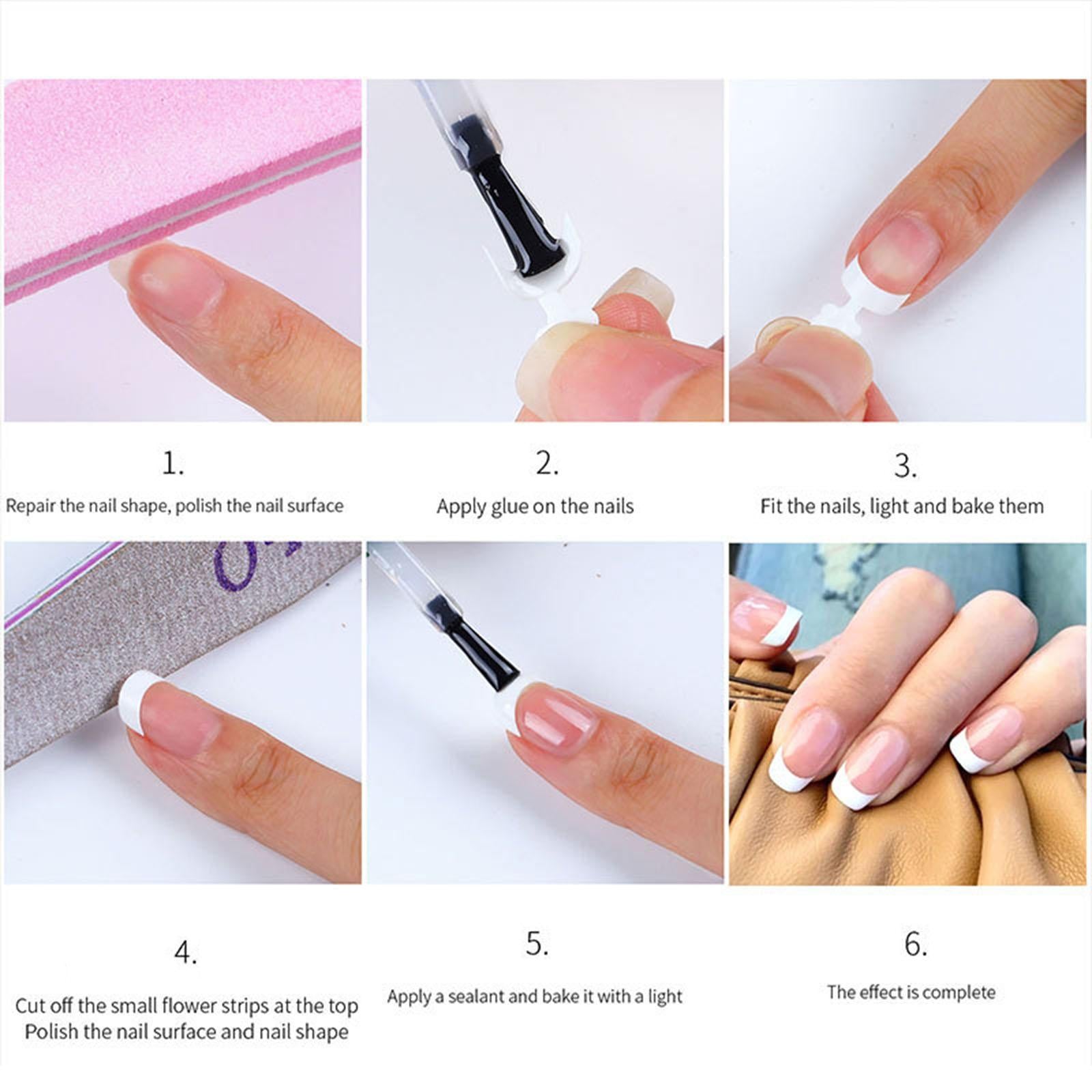 1.
Repair the nail shape, polish the nail surface

2.
Apply glue on the nails

3.
Fit the nails, light and bake them

4.
Cut off the small flower strips at the top
Polish the nail surface and nail shape

5.
Apply a sealant and bake it with a light

6.
The effect is complete