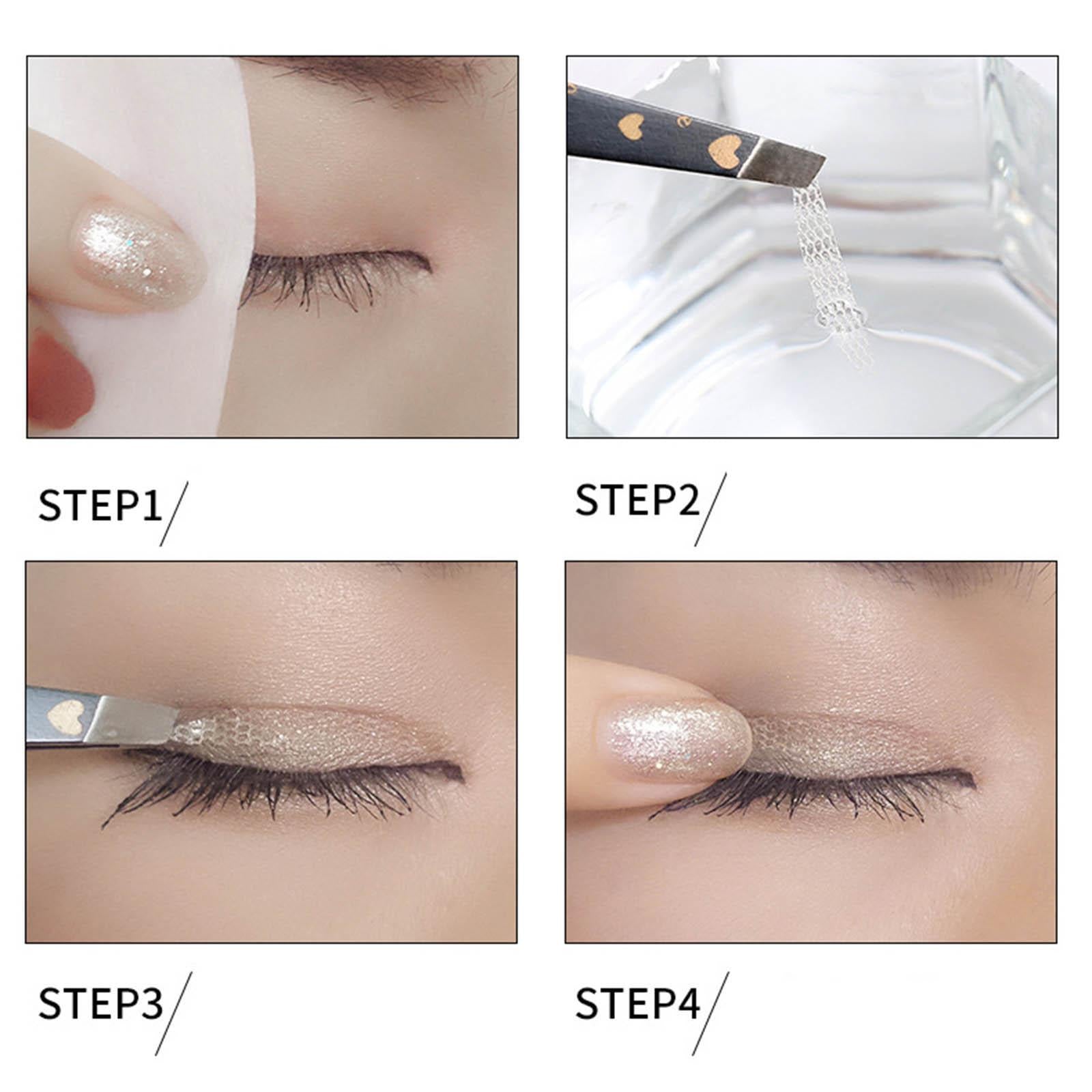 STEP1/

STEP2/

STEP3/

STEP4/