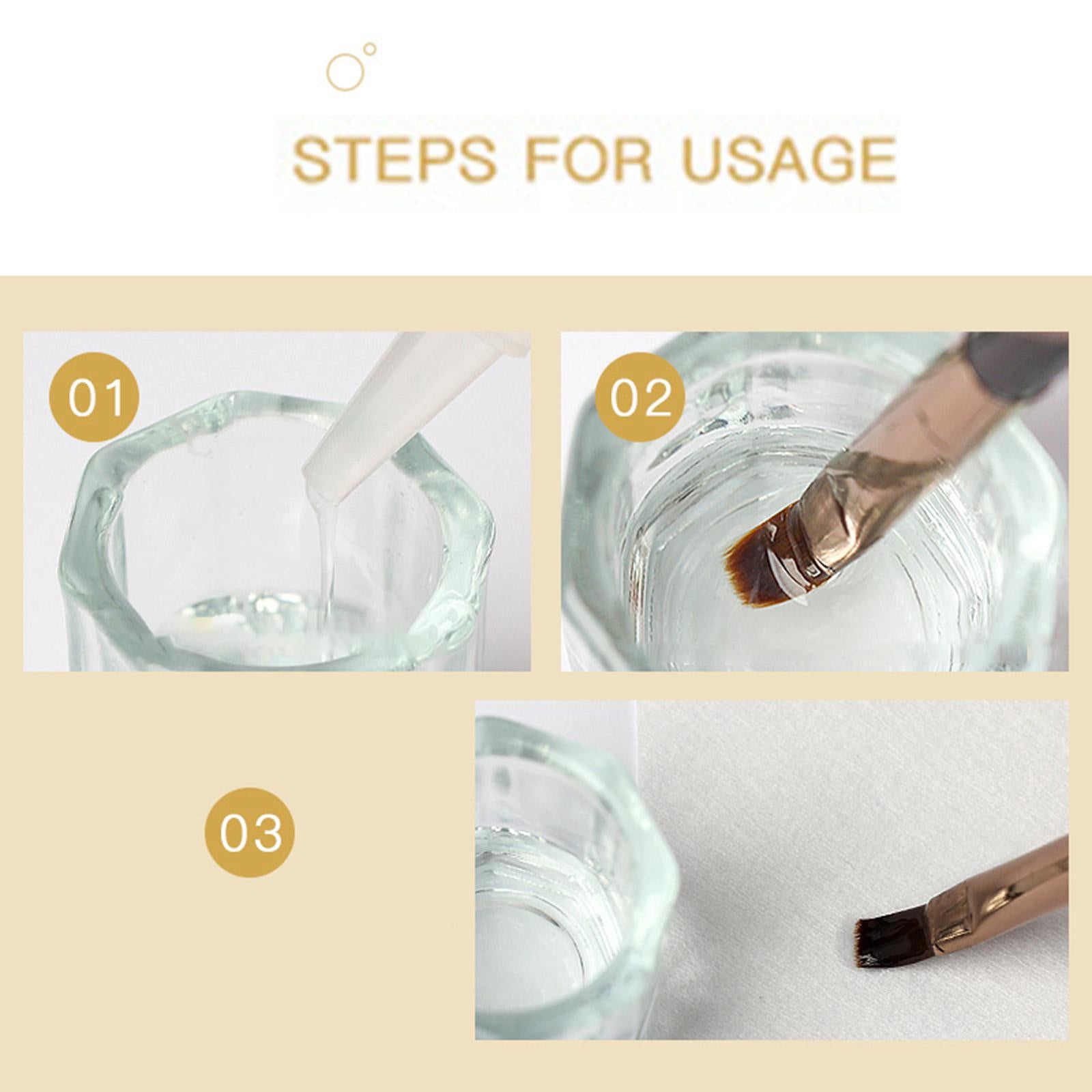 STEPS FOR USAGE

01

02

03