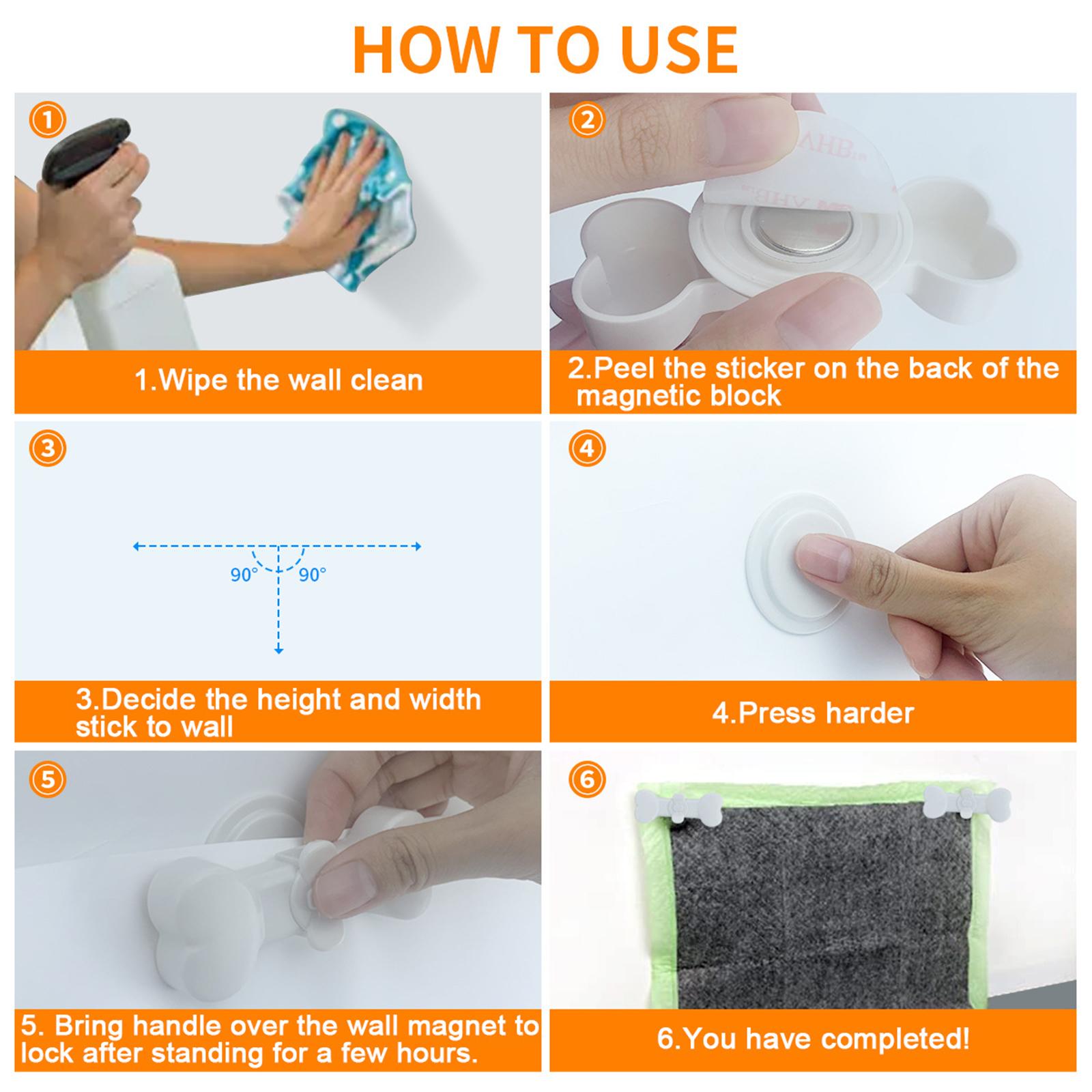 HOW TO USE

①

1.Wipe the wall clean

②

VHB

2.Peel the sticker on the back of the magnetic block

③

90° 90°

3.Decide the height and width stick to wall

④

4.Press harder

⑤

5. Bring handle over the wall magnet to lock after standing for a few hours.

⑥

6.You have completed!