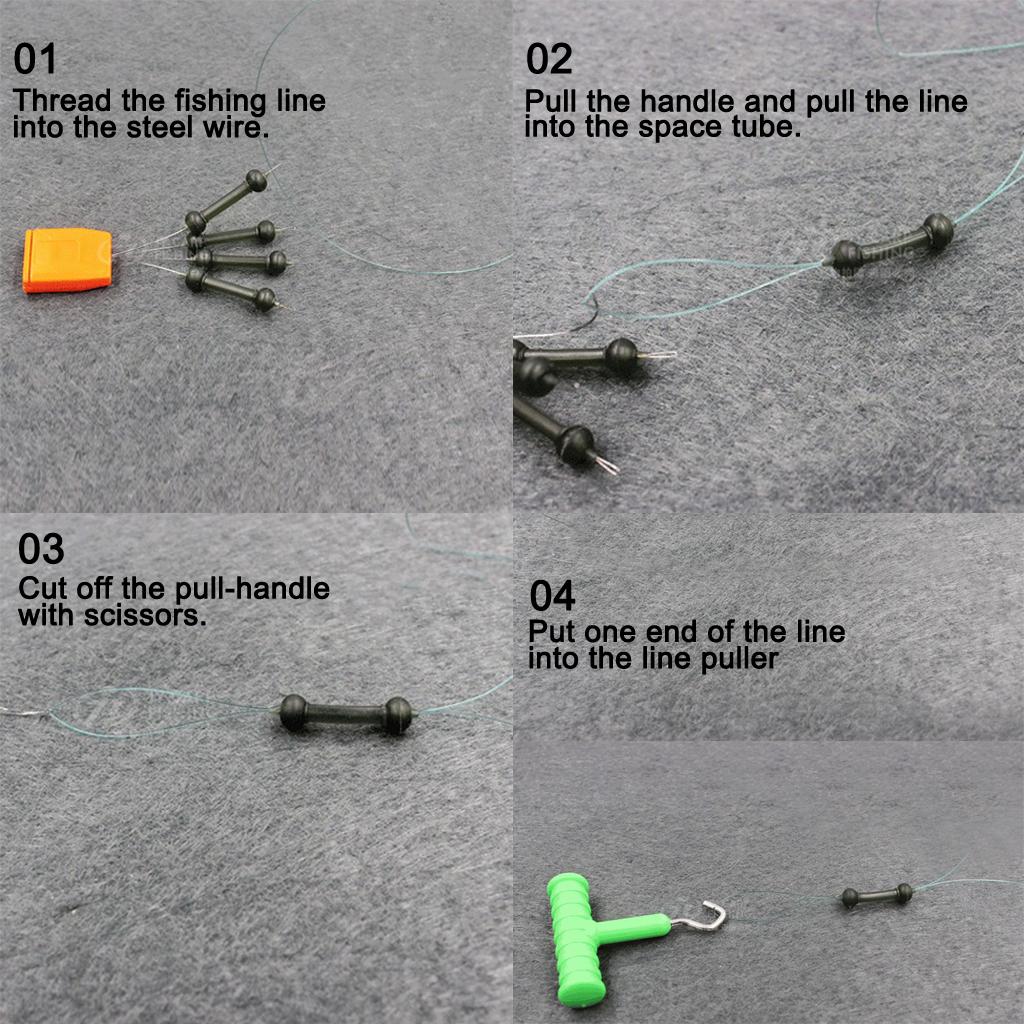 01
Thread the fishing line into the steel wire.

02
Pull the handle and pull the line into the space tube.

03
Cut off the pull-handle with scissors.

04
Put one end of the line into the line puller