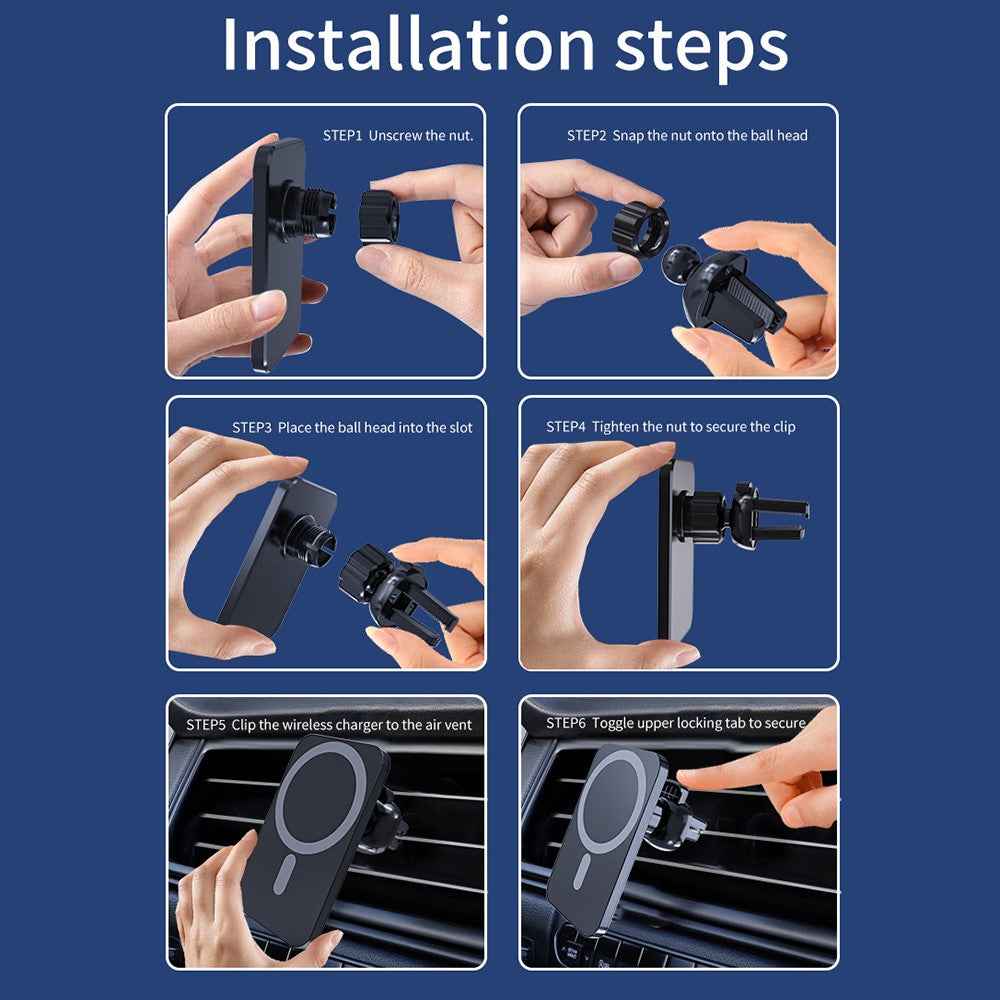 Installation steps

STEP1 Unscrew the nut.

STEP2 Snap the nut onto the ball head

STEP3 Place the ball head into the slot

STEP4 Tighten the nut to secure the clip

STEP5 Clip the wireless charger to the air vent

STEP6 Toggle upper locking tab to secure