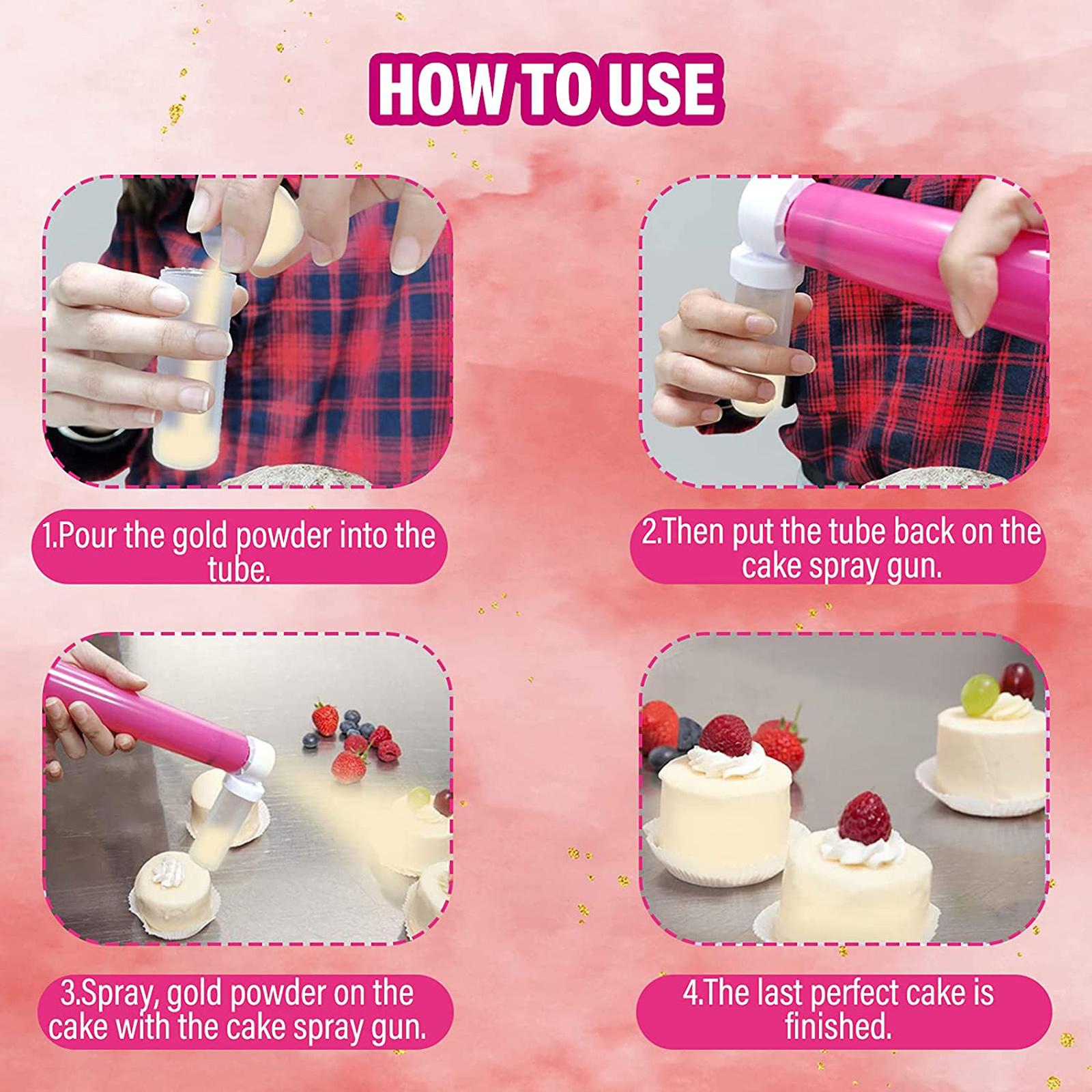 HOW TO USE

1.Pour the gold powder into the tube.

2.Then put the tube back on the cake spray gun.

3.Spray, gold powder on the cake with the cake spray gun.

4.The last perfect cake is finished.