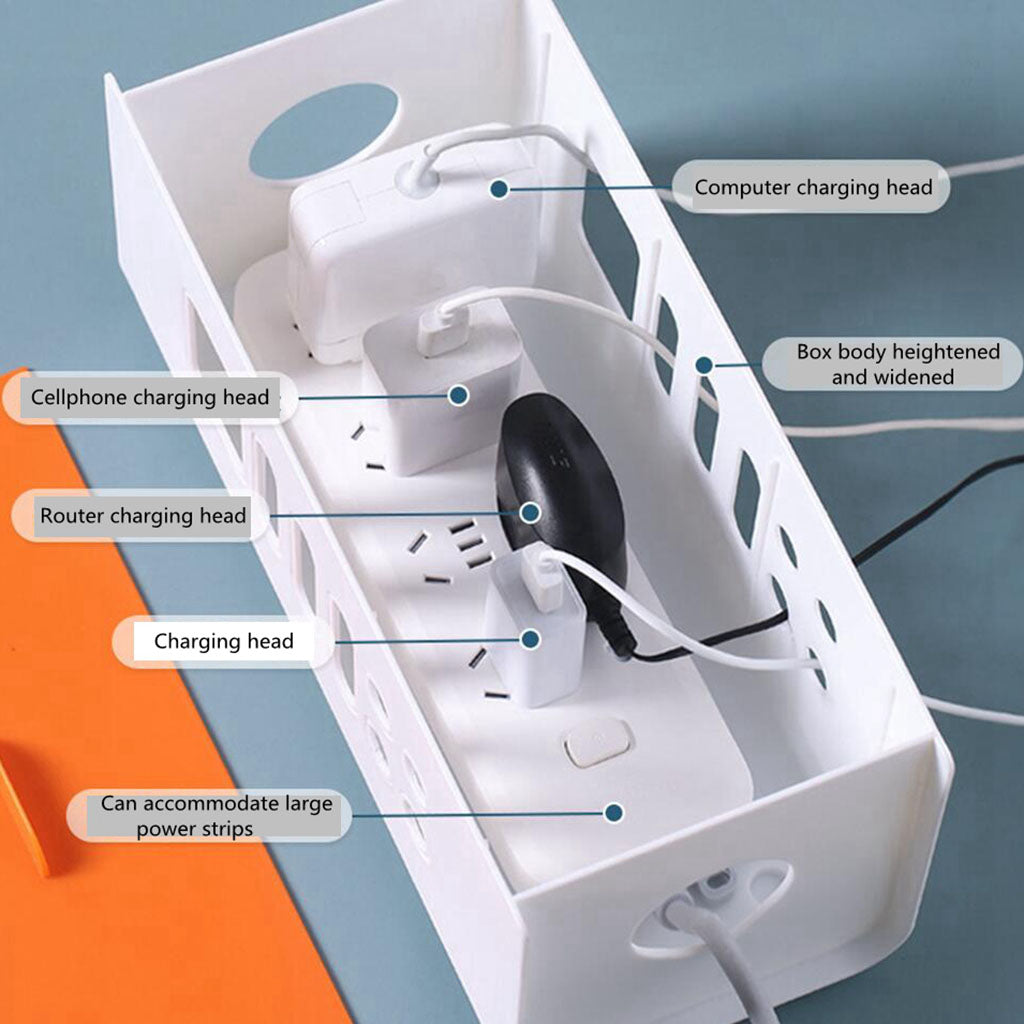 Computer charging head

Box body heightened and widened

Cellphone charging head

Router charging head

Charging head

Can accommodate large power strips