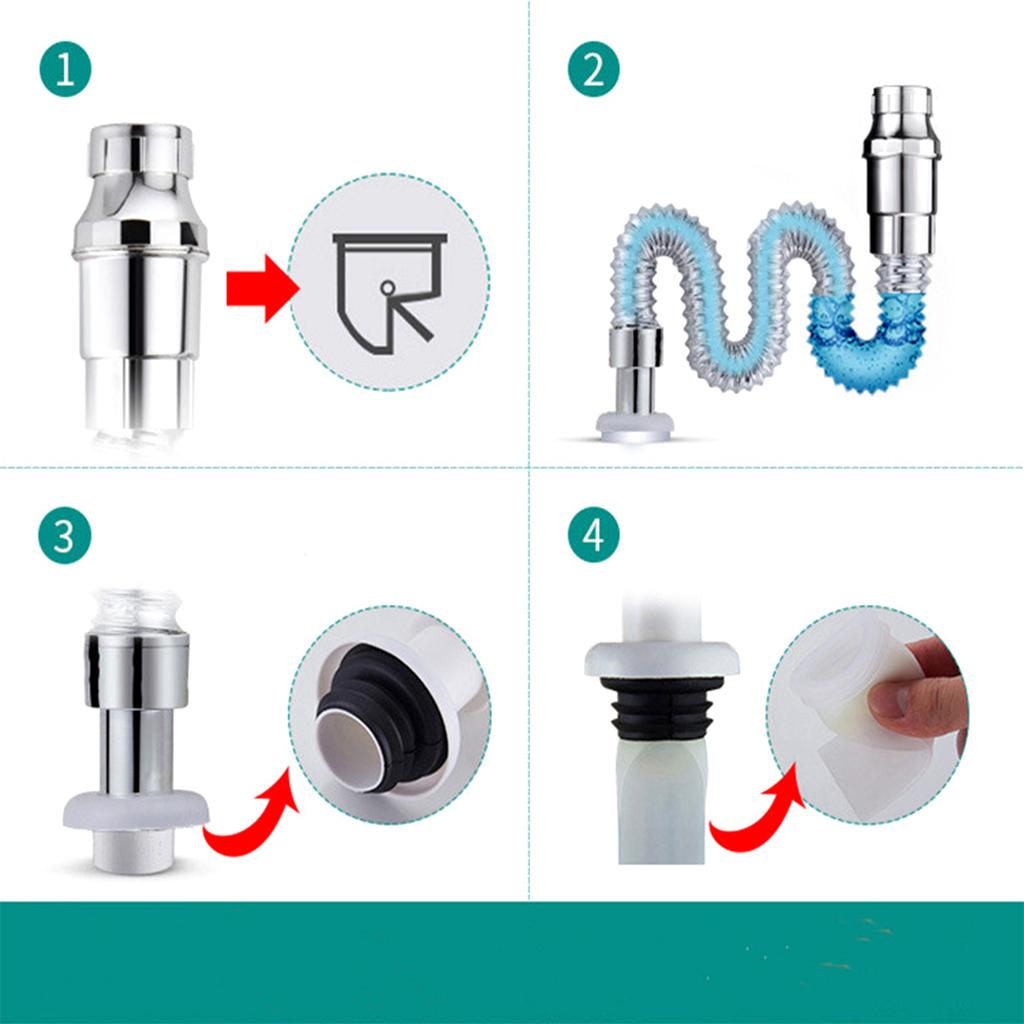 1

2

3

4