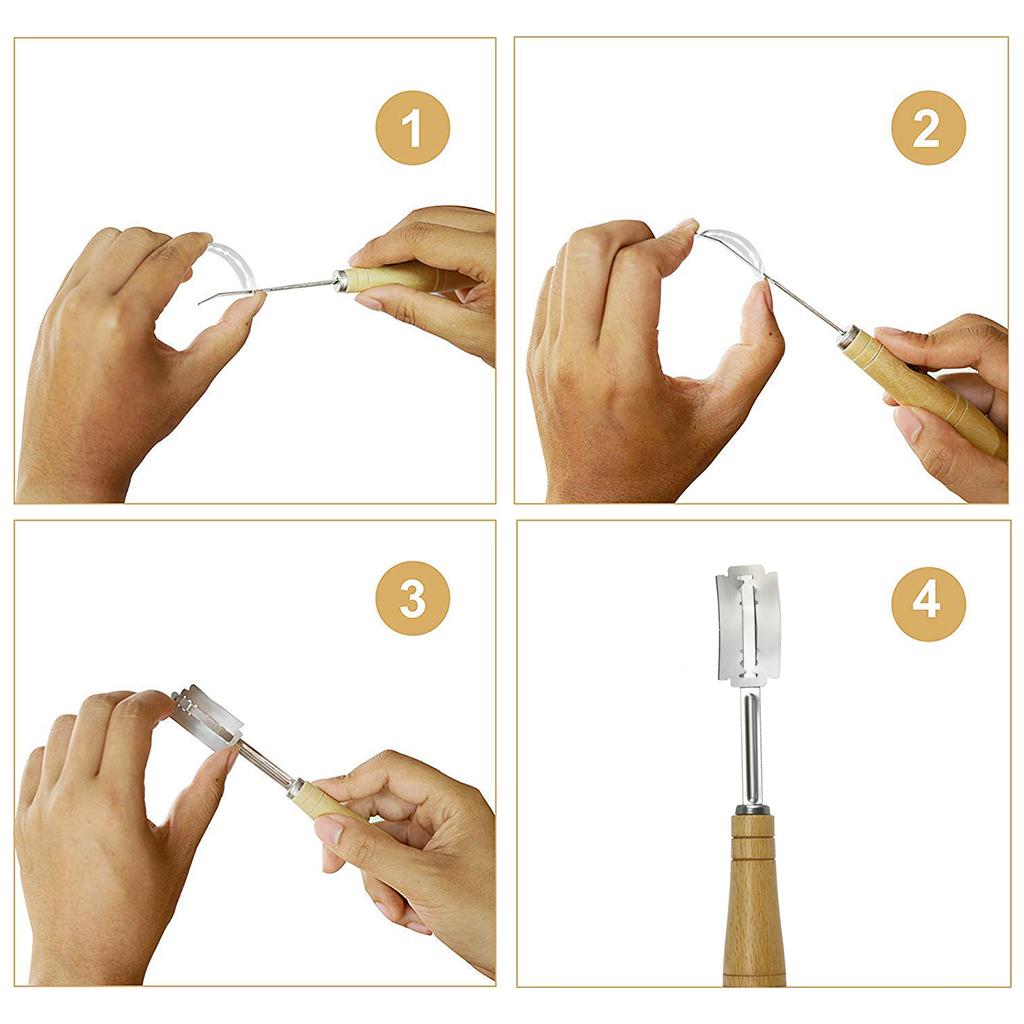 1

2

3

4