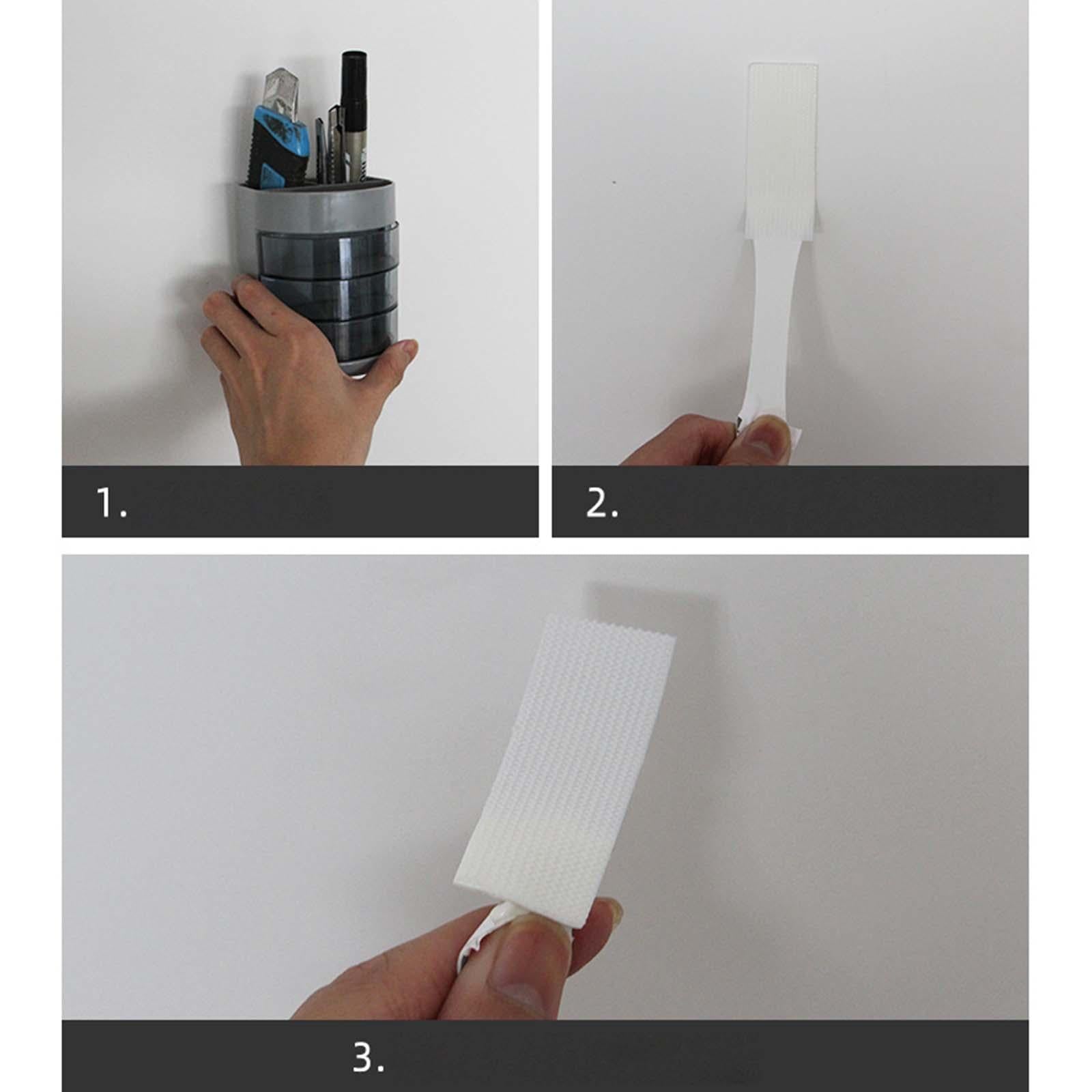 1.

2.

3.