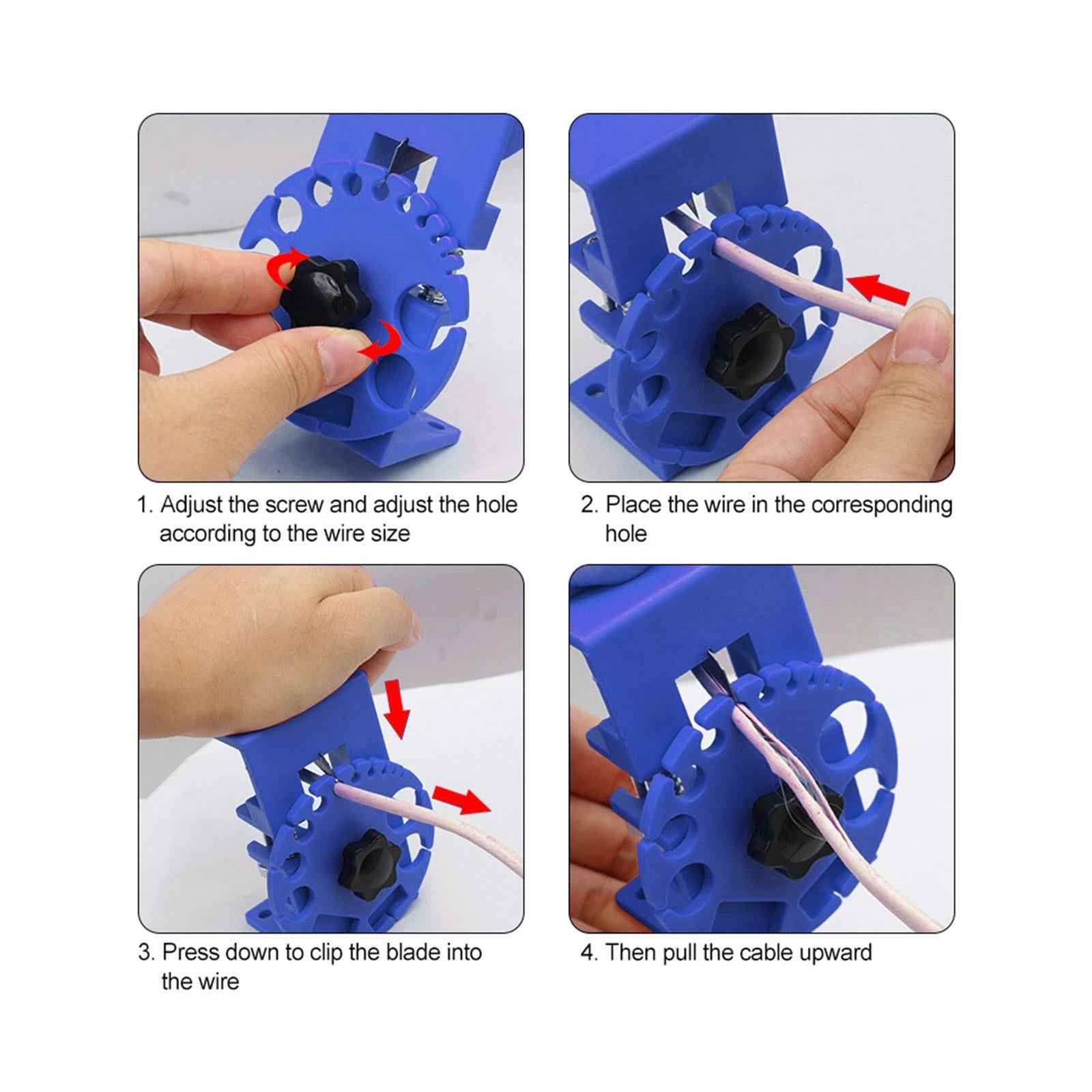 1. Adjust the screw and adjust the hole according to the wire size

2. Place the wire in the corresponding hole

3. Press down to clip the blade into the wire

4. Then pull the cable upward