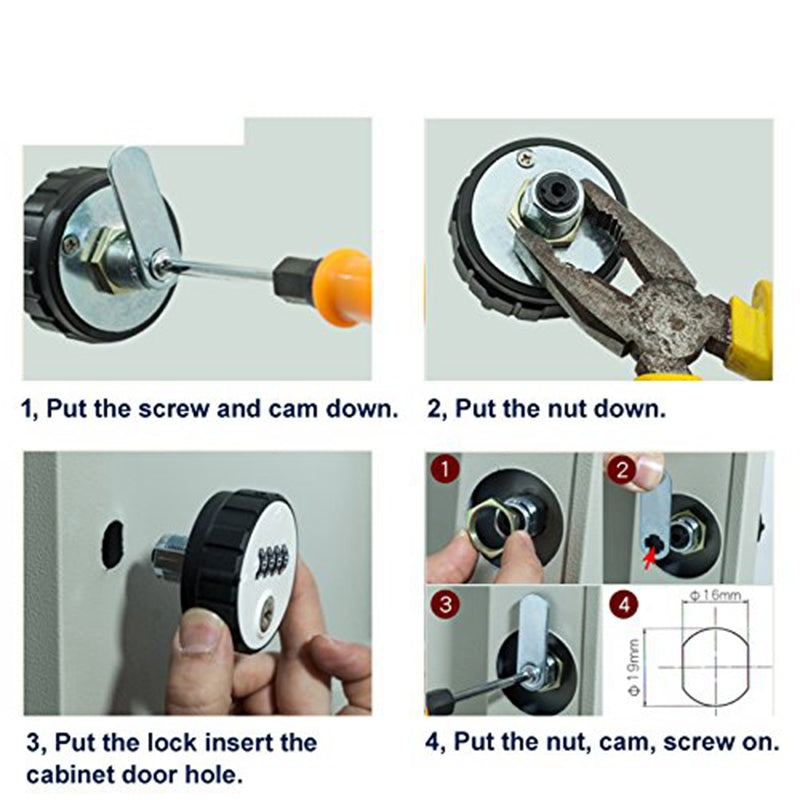 1, Put the screw and cam down.

2, Put the nut down.

3, Put the lock insert the cabinet door hole.

1

2

3

4

Φ 16mm

Φ 19mm

4, Put the nut, cam, screw on.