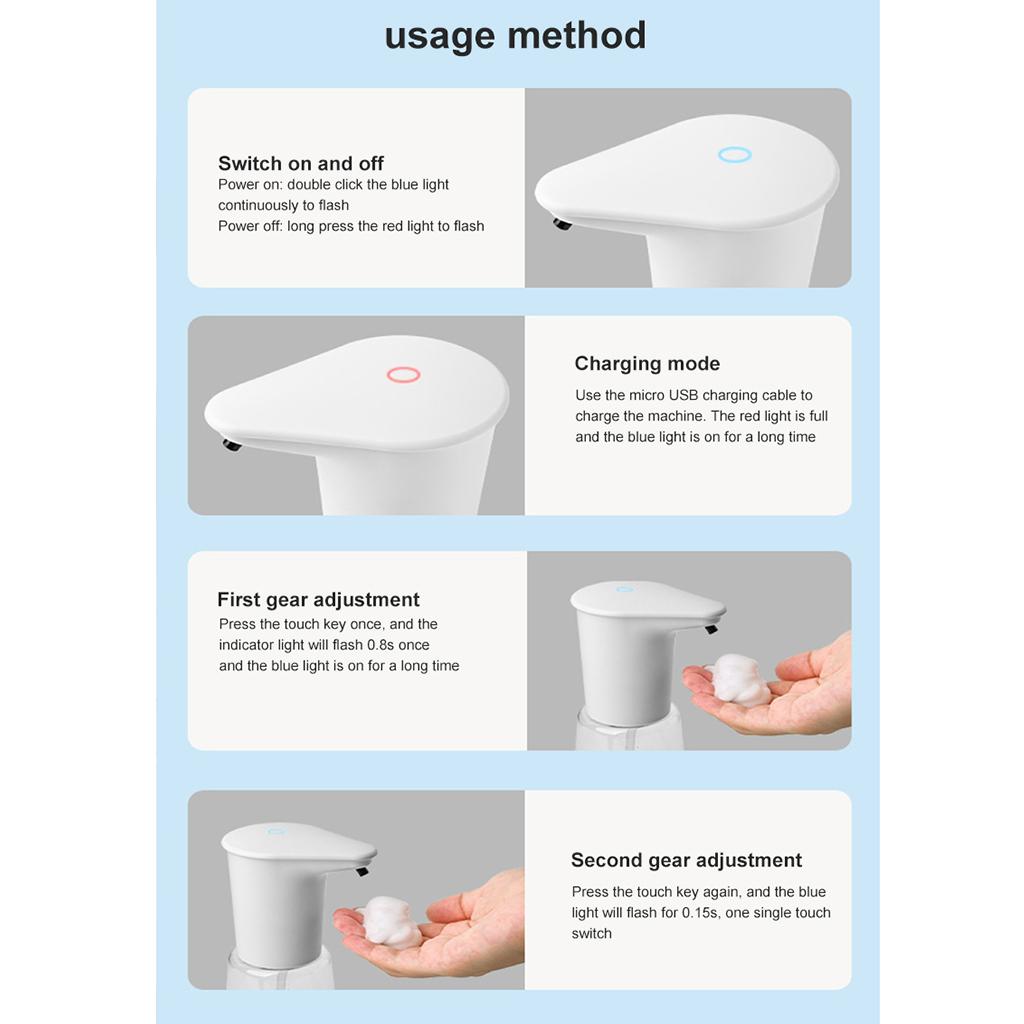 usage method

Switch on and off
Power on: double click the blue light continuously to flash
Power off: long press the red light to flash

Charging mode
Use the micro USB charging cable to charge the machine. The red light is full and the blue light is on for a long time

First gear adjustment
Press the touch key once, and the indicator light will flash 0.8s once and the blue light is on for a long time

Second gear adjustment
Press the touch key again, and the blue light will flash for 0.15s, one single touch switch