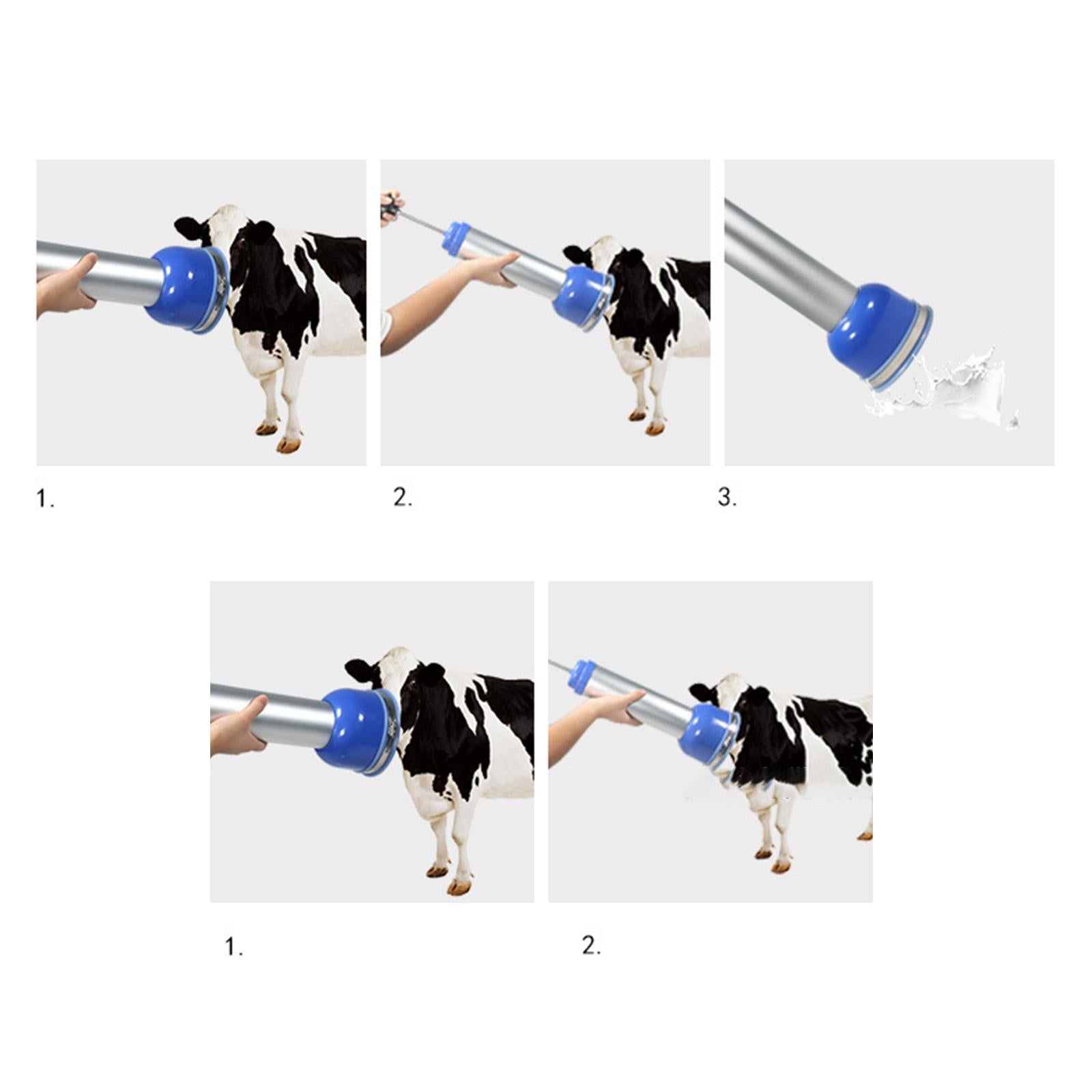 1.

2.

3.

1.

2.