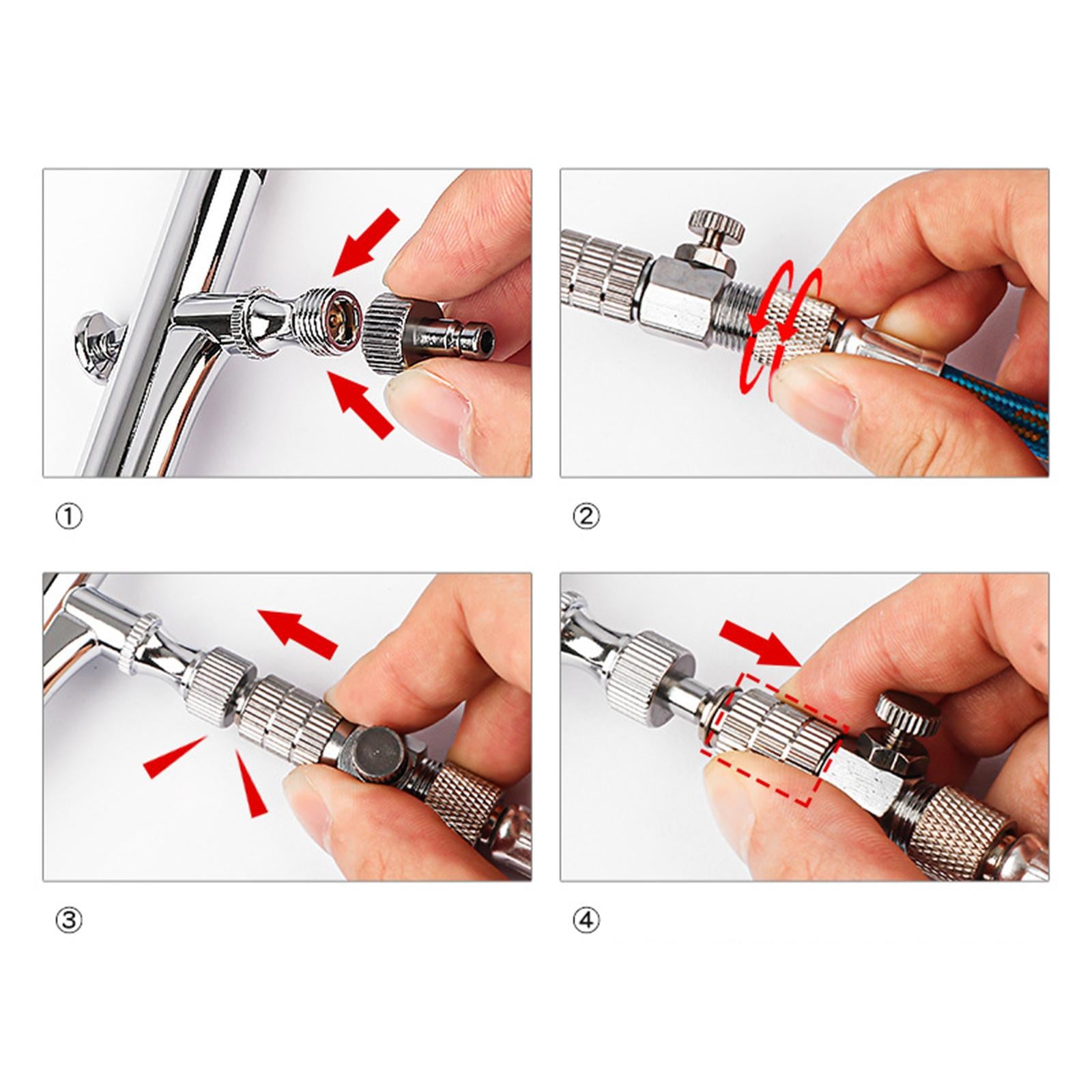 ①

②

③

④