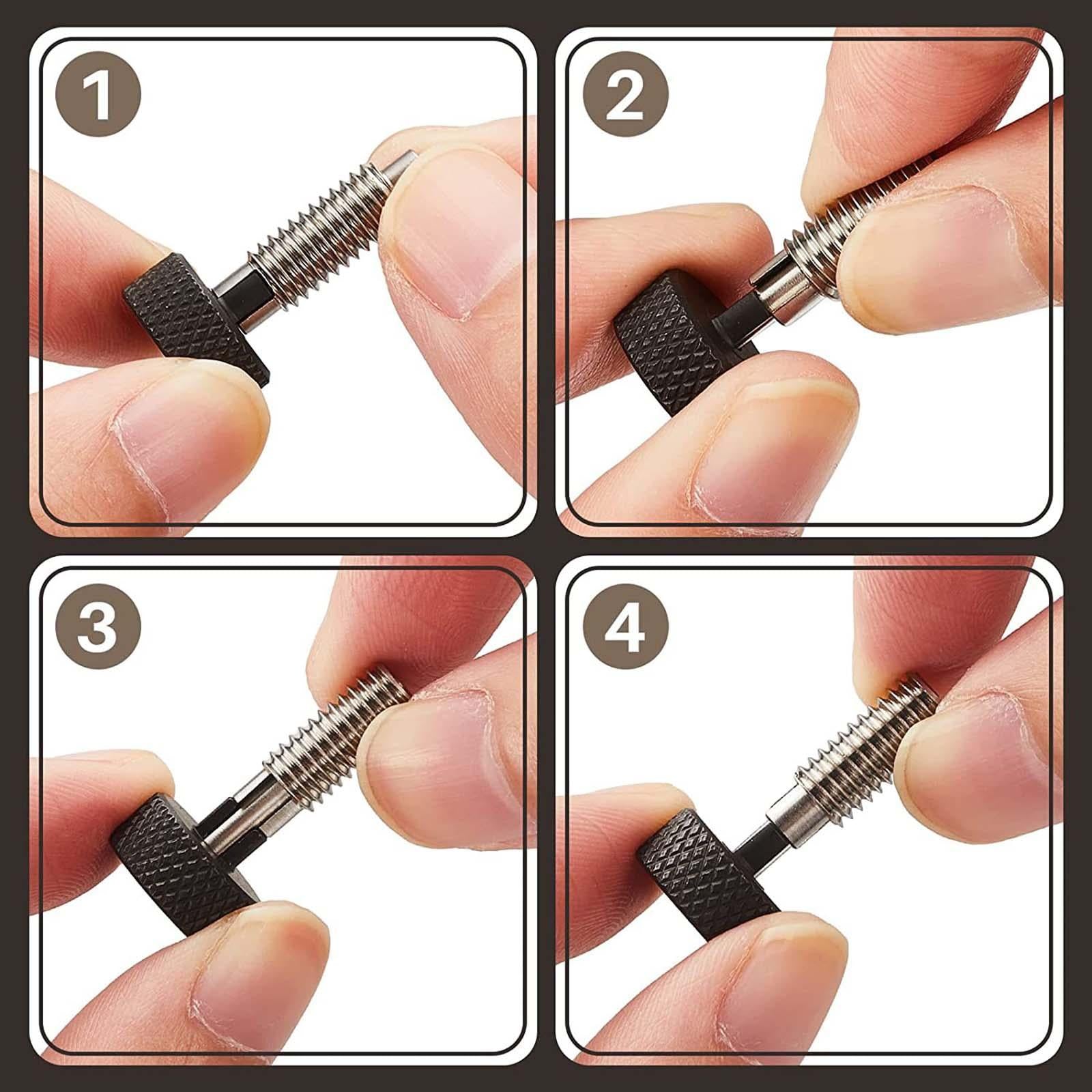 1

2

3

4