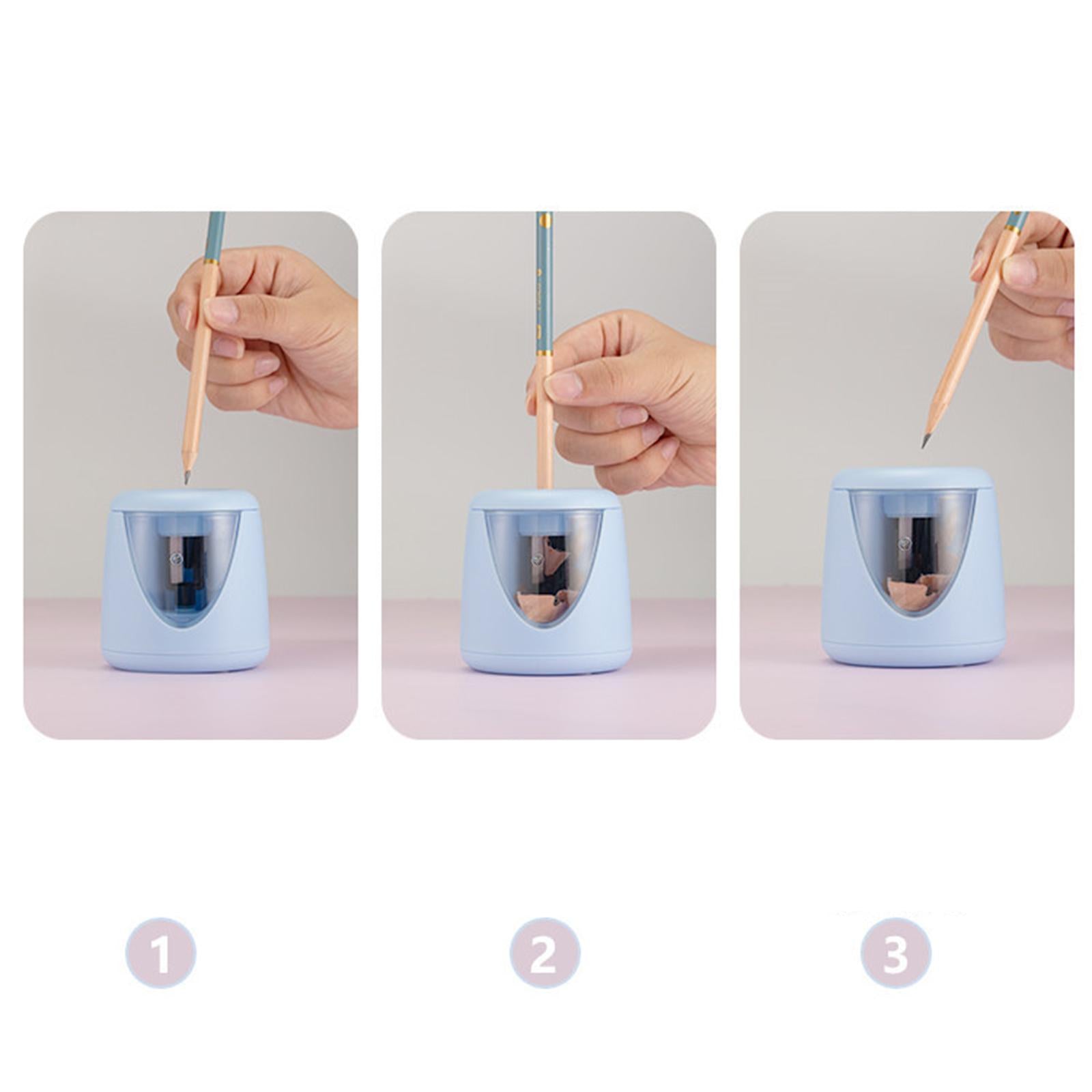 1

2

3