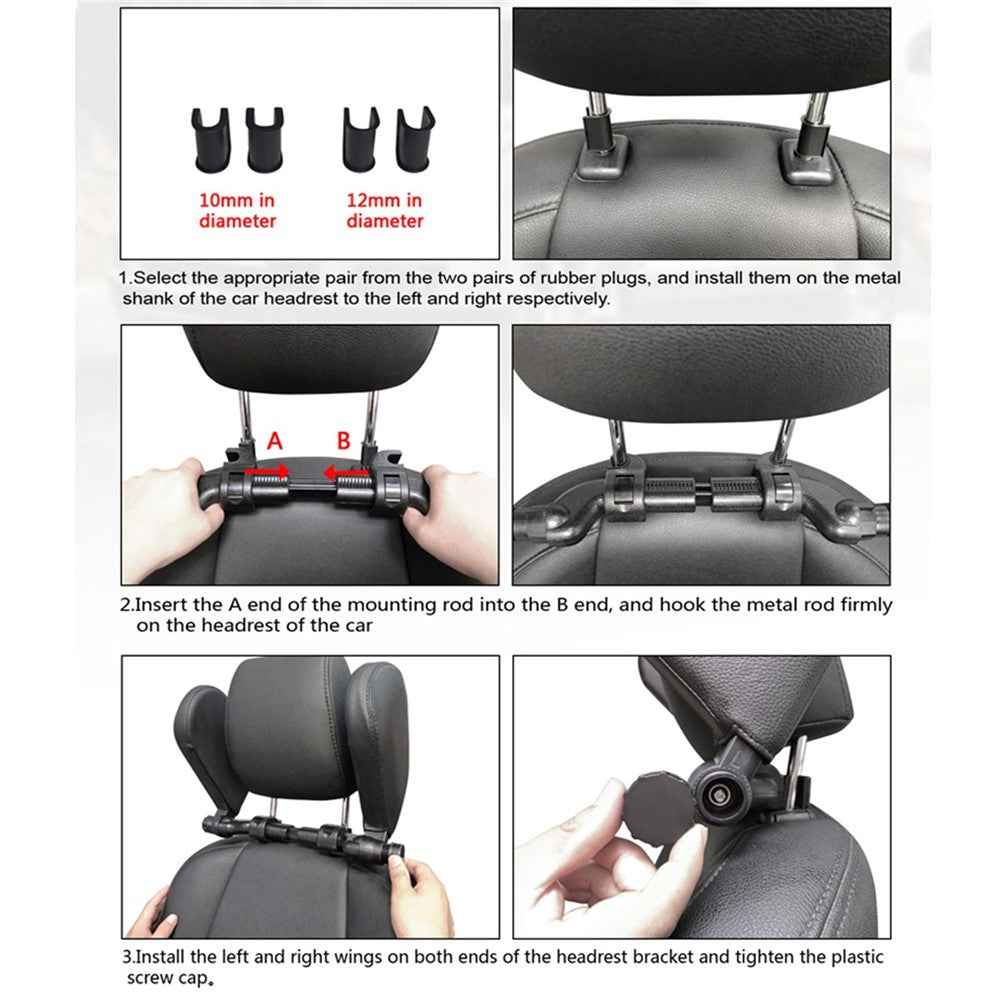 10mm in diameter

12mm in diameter

1.Select the appropriate pair from the two pairs of rubber plugs, and install them on the metal shank of the car headrest to the left and right respectively.

A

B

2.Insert the A end of the mounting rod into the B end, and hook the metal rod firmly on the headrest of the car

3.Install the left and right wings on both ends of the headrest bracket and tighten the plastic screw cap。