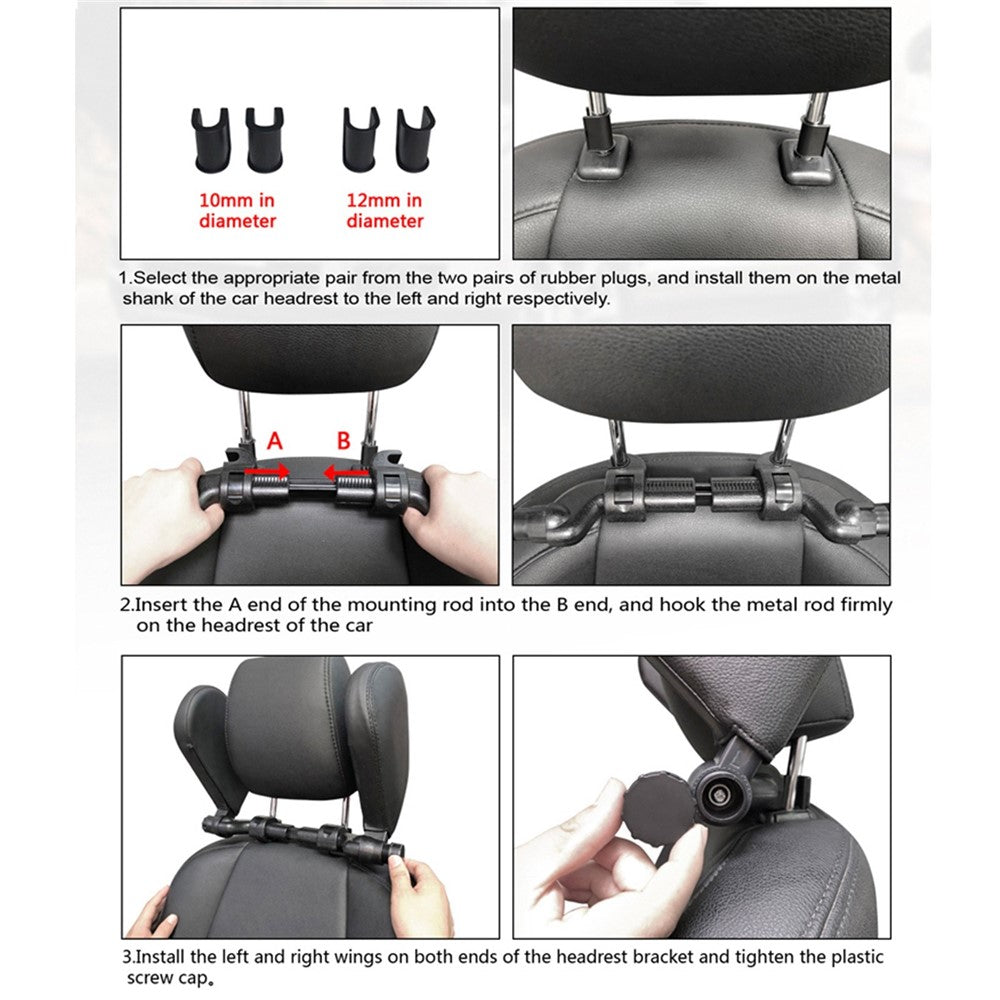 10mm in diameter

12mm in diameter

1.Select the appropriate pair from the two pairs of rubber plugs, and install them on the metal shank of the car headrest to the left and right respectively.

A

B

2.Insert the A end of the mounting rod into the B end, and hook the metal rod firmly on the headrest of the car

3.Install the left and right wings on both ends of the headrest bracket and tighten the plastic screw cap。