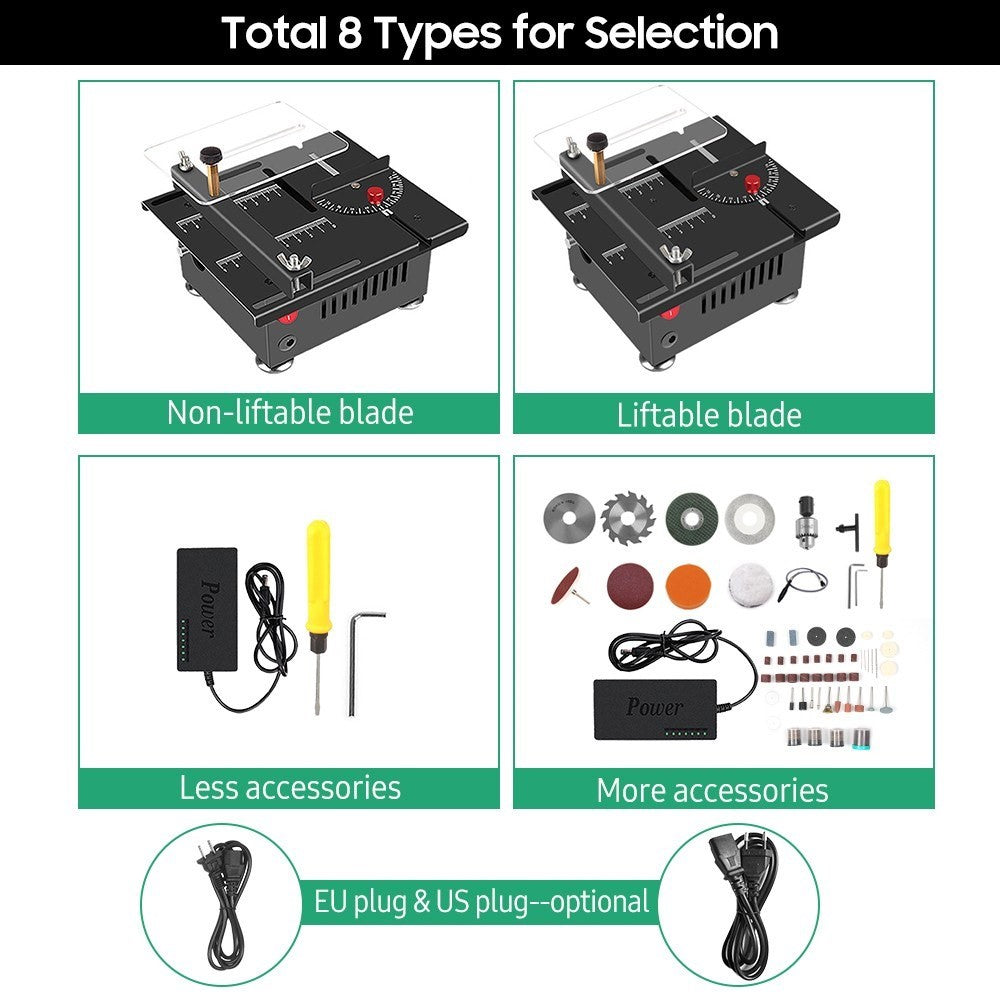 Total 8 Types for Selection

Non-liftable blade

Liftable blade

Power

Less accessories

Power

More accessories

EU plug & US plug--optional