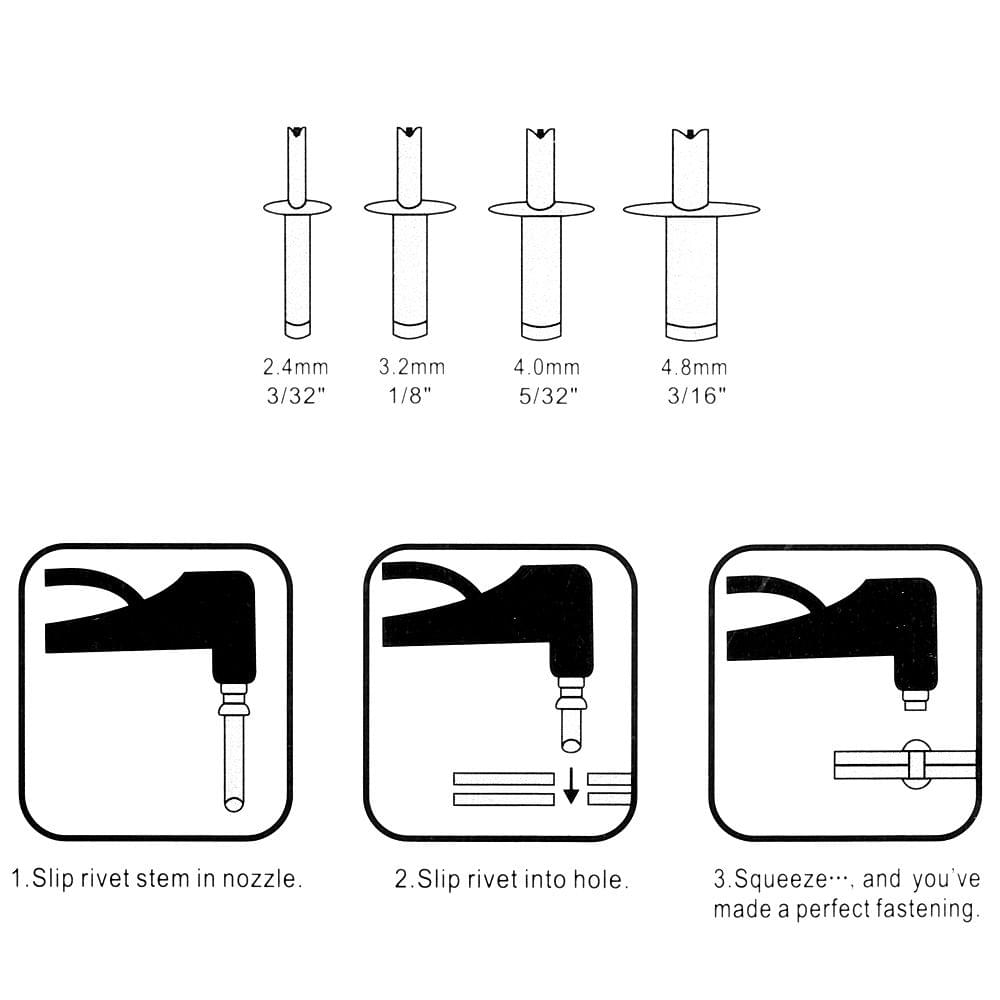 2.4mm
3/32"

3.2mm
1/8"

4.0mm
5/32"

4.8mm
3/16"

1.Slip rivet stem in nozzle.

2.Slip rivet into hole.

3.Squeeze···, and you've made a perfect fastening.