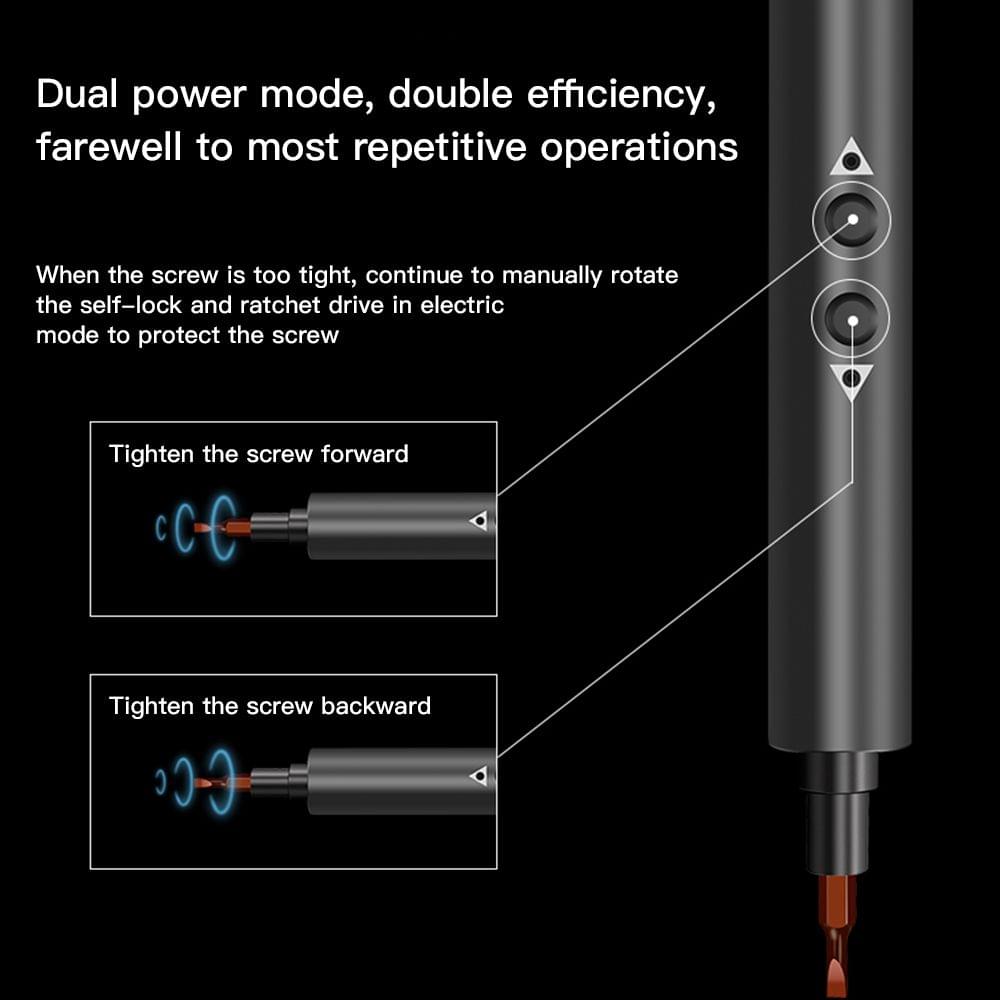 Dual power mode, double efficiency, farewell to most repetitive operations

When the screw is too tight, continue to manually rotate the self-lock and ratchet drive in electric mode to protect the screw

Tighten the screw forward

Tighten the screw backward