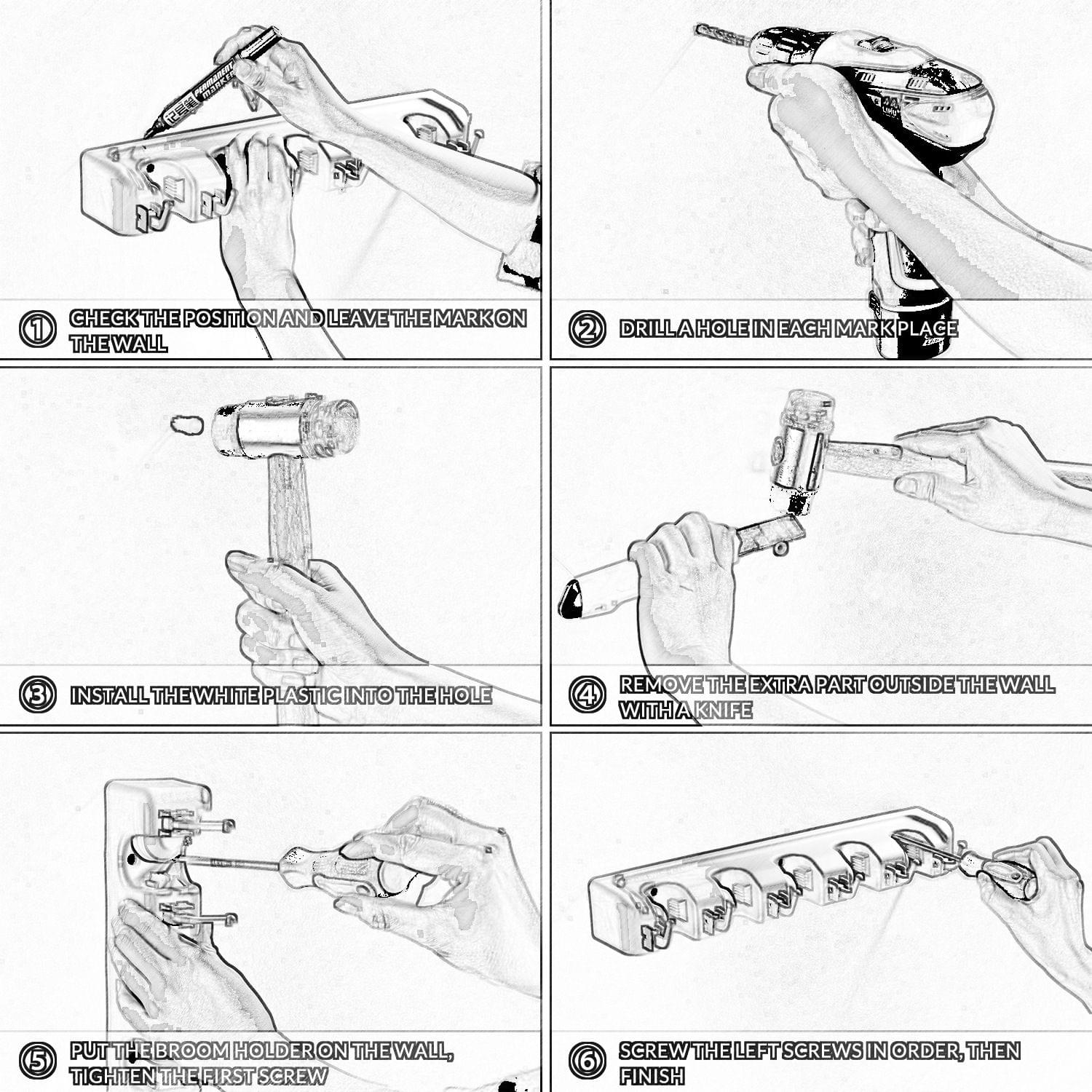 PERMANENT MARKER

① CHECK THE POSITION AND LEAVE THE MARK ON THE WALL

② DRILL A HOLE IN EACH MARK PLACE

③ INSTALL THE WHITE PLASTIC INTO THE HOLE

④ REMOVE THE EXTRA PART OUTSIDE THE WALL WITH A KNIFE

⑤ PUT THE BROOM HOLDER ON THE WALL, TIGHTEN THE FIRST SCREW

⑥ SCREW THE LEFT SCREWS IN ORDER, THEN FINISH