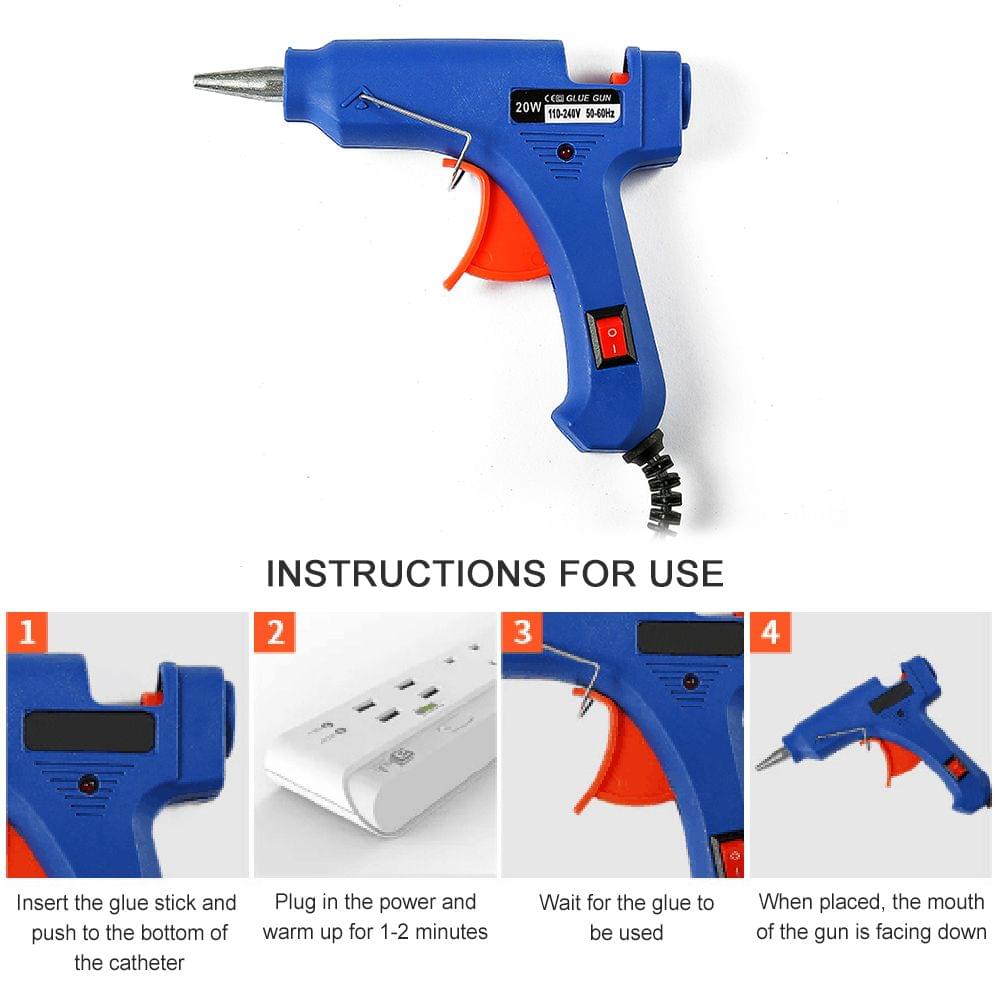 20W CE GLUE GUN
110-240V 50-60Hz

INSTRUCTIONS FOR USE

1

Insert the glue stick and push to the bottom of the catheter

2

Plug in the power and warm up for 1-2 minutes

3

Wait for the glue to be used

4

When placed, the mouth of the gun is facing down