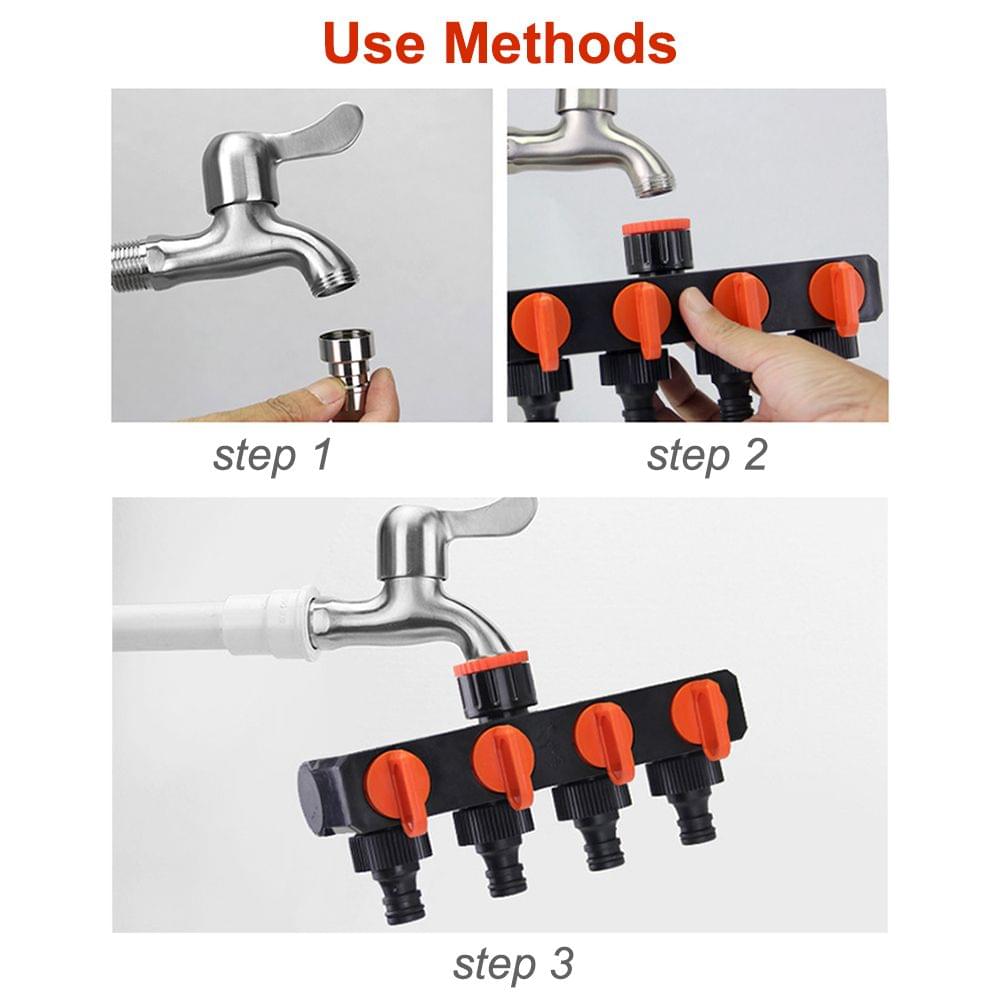 Use Methods

step 1

step 2

step 3