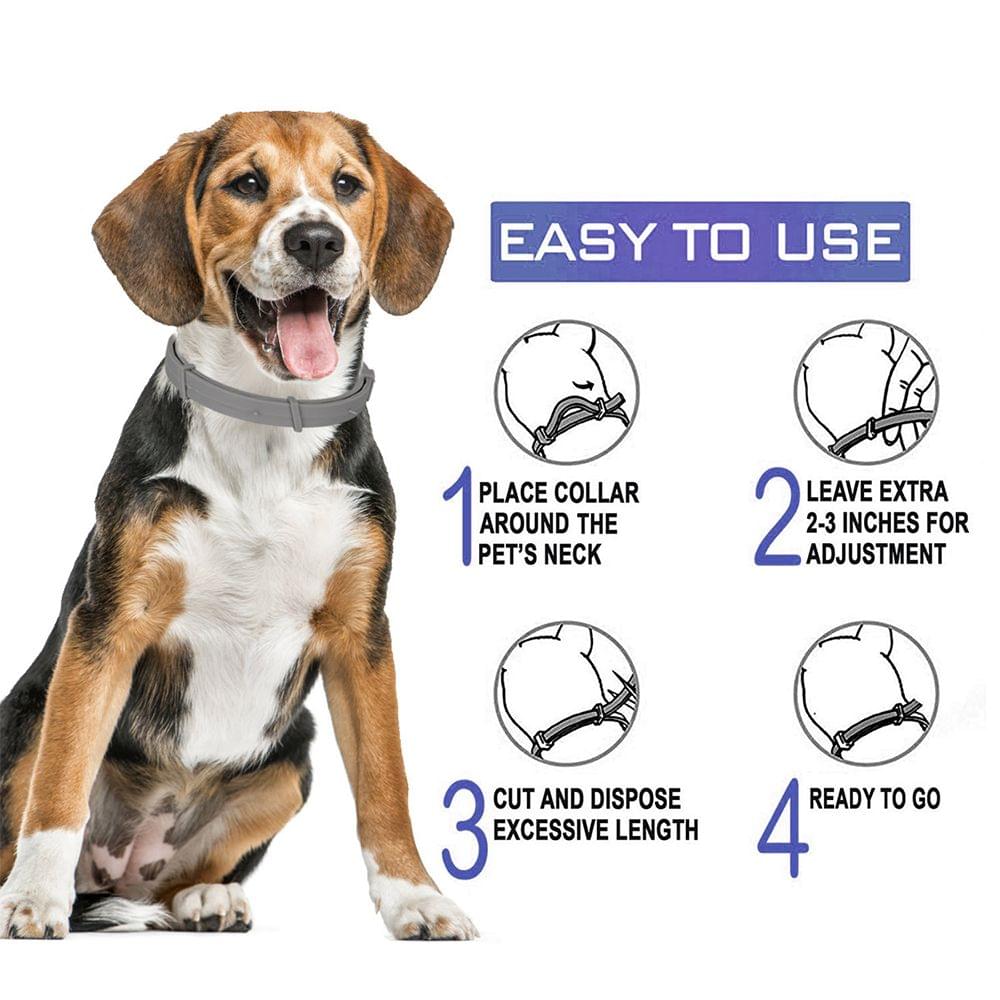 EASY TO USE

1 PLACE COLLAR AROUND THE PET'S NECK

2 LEAVE EXTRA 2-3 INCHES FOR ADJUSTMENT

3 CUT AND DISPOSE EXCESSIVE LENGTH

4 READY TO GO