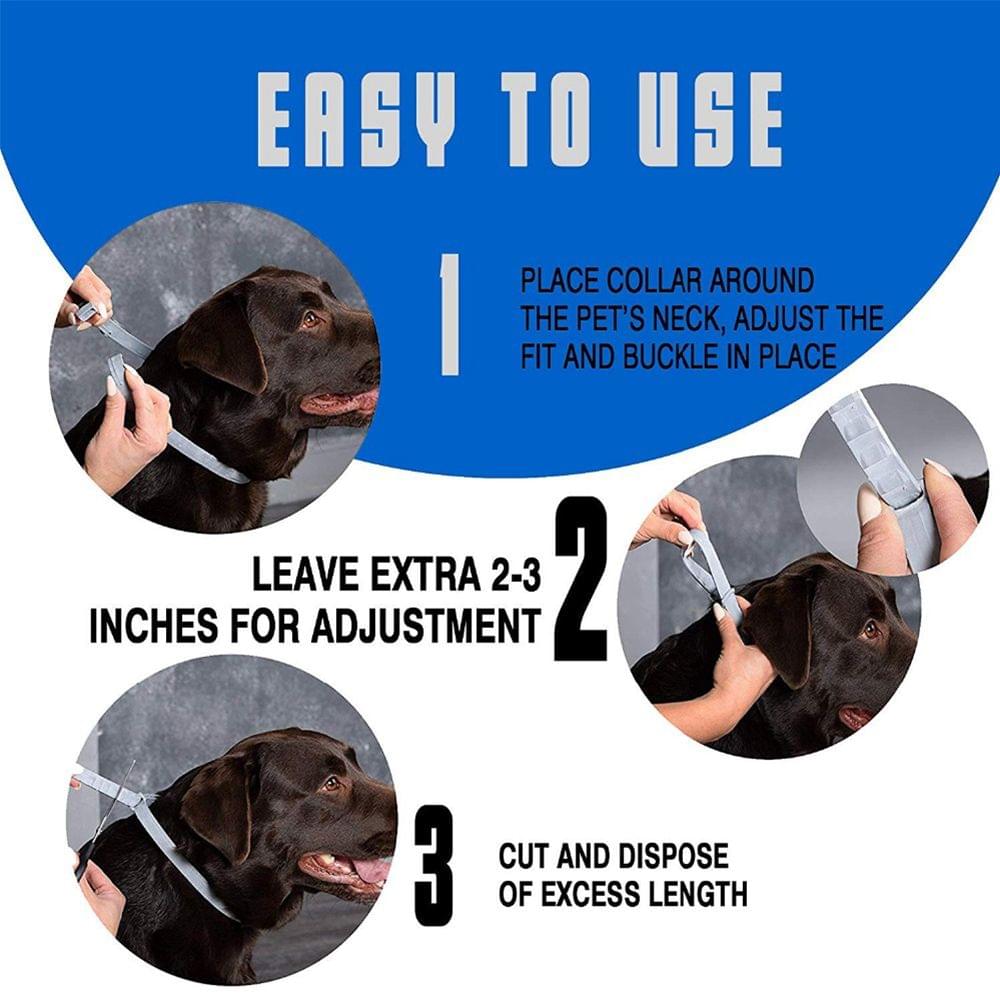 EASY TO USE

1

PLACE COLLAR AROUND THE PET'S NECK, ADJUST THE FIT AND BUCKLE IN PLACE

LEAVE EXTRA 2-3 INCHES FOR ADJUSTMENT

2

3

CUT AND DISPOSE OF EXCESS LENGTH