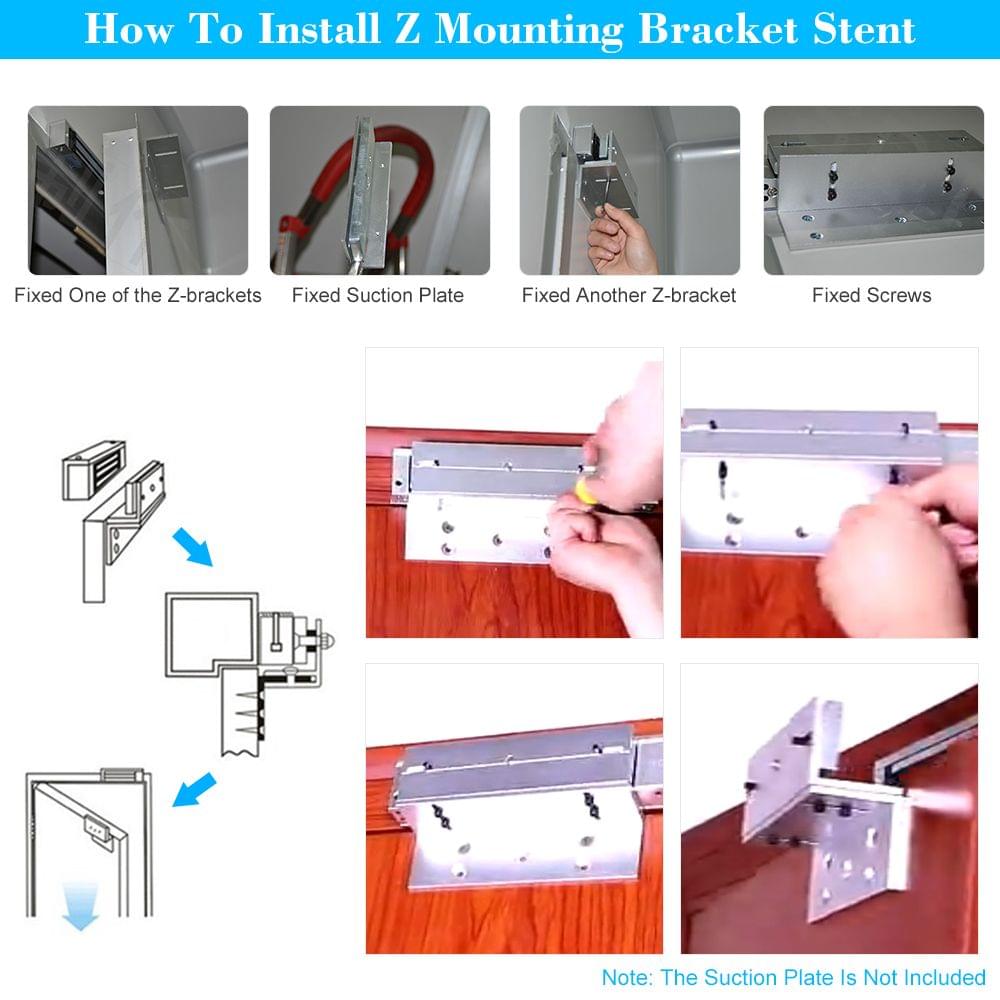 How To Install Z Mounting Bracket Stent

Fixed One of the Z-brackets

Fixed Suction Plate

Fixed Another Z-bracket

Fixed Screws

Note: The Suction Plate Is Not Included