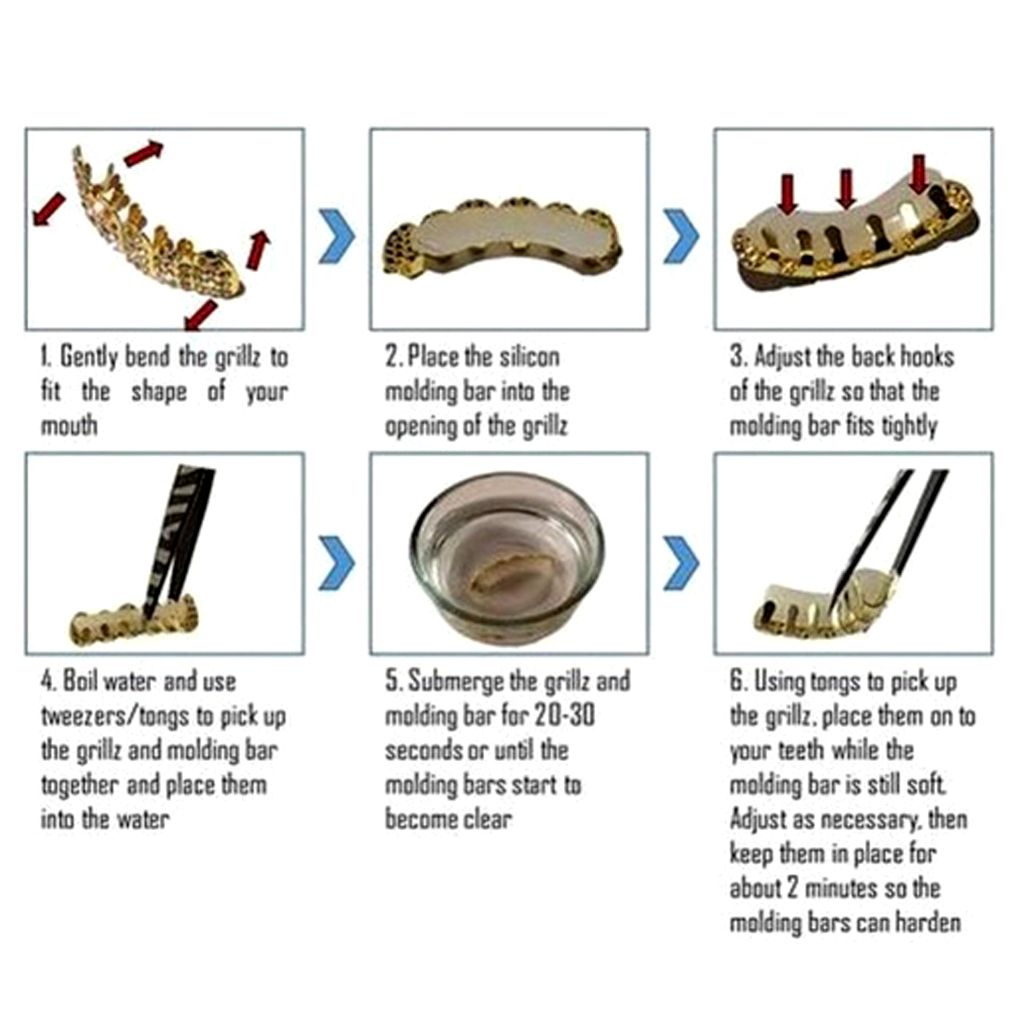 1. Gently bend the grillz to fit the shape of your mouth

2. Place the silicon molding bar into the opening of the grillz

3. Adjust the back hooks of the grillz so that the molding bar fits tightly

4. Boil water and use tweezers/tongs to pick up the grillz and molding bar together and place them into the water

5. Submerge the grillz and molding bar for 20-30 seconds or until the molding bars start to become clear

6. Using tongs to pick up the grillz, place them on to your teeth while the molding bar is still soft. Adjust as necessary, then keep them in place for about 2 minutes so the molding bars can harden