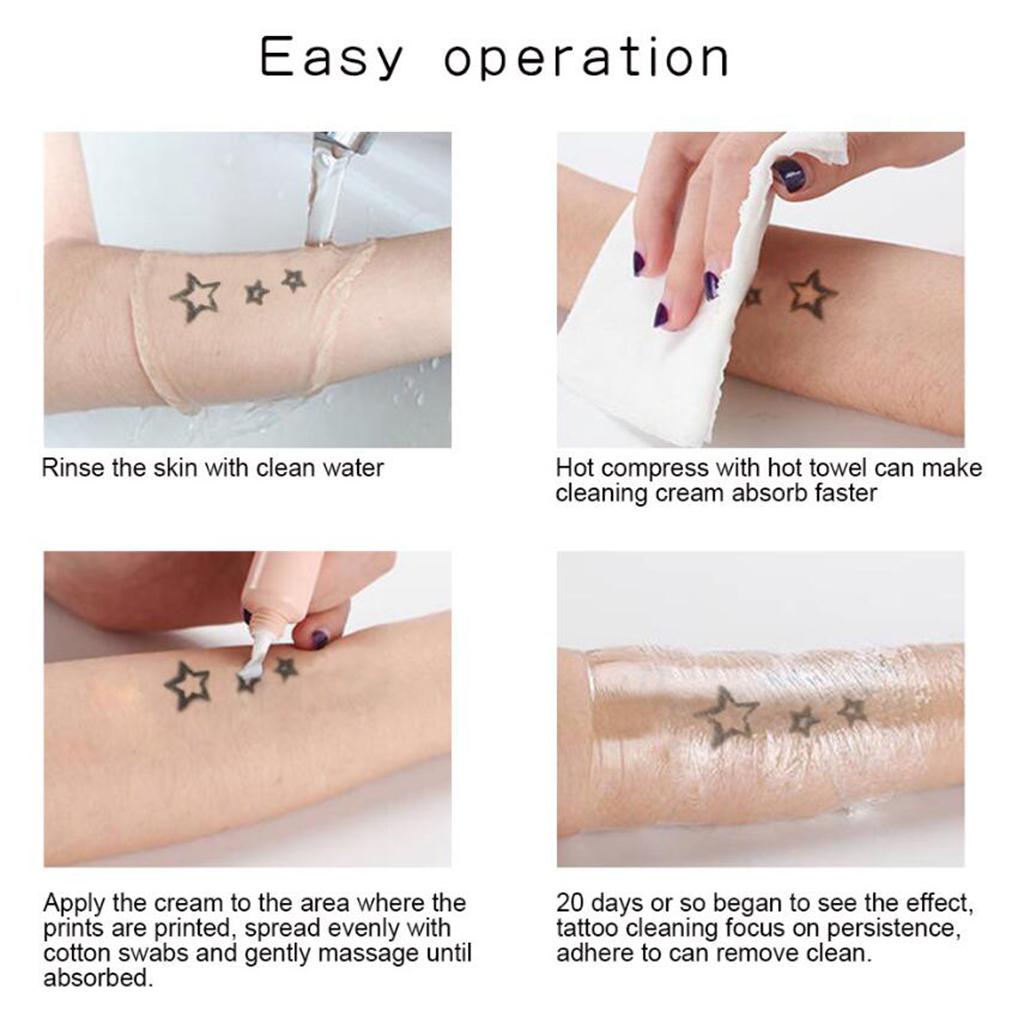 Easy operation

Rinse the skin with clean water

Hot compress with hot towel can make cleaning cream absorb faster

Apply the cream to the area where the prints are printed, spread evenly with cotton swabs and gently massage until absorbed.

20 days or so began to see the effect, tattoo cleaning focus on persistence, adhere to can remove clean.