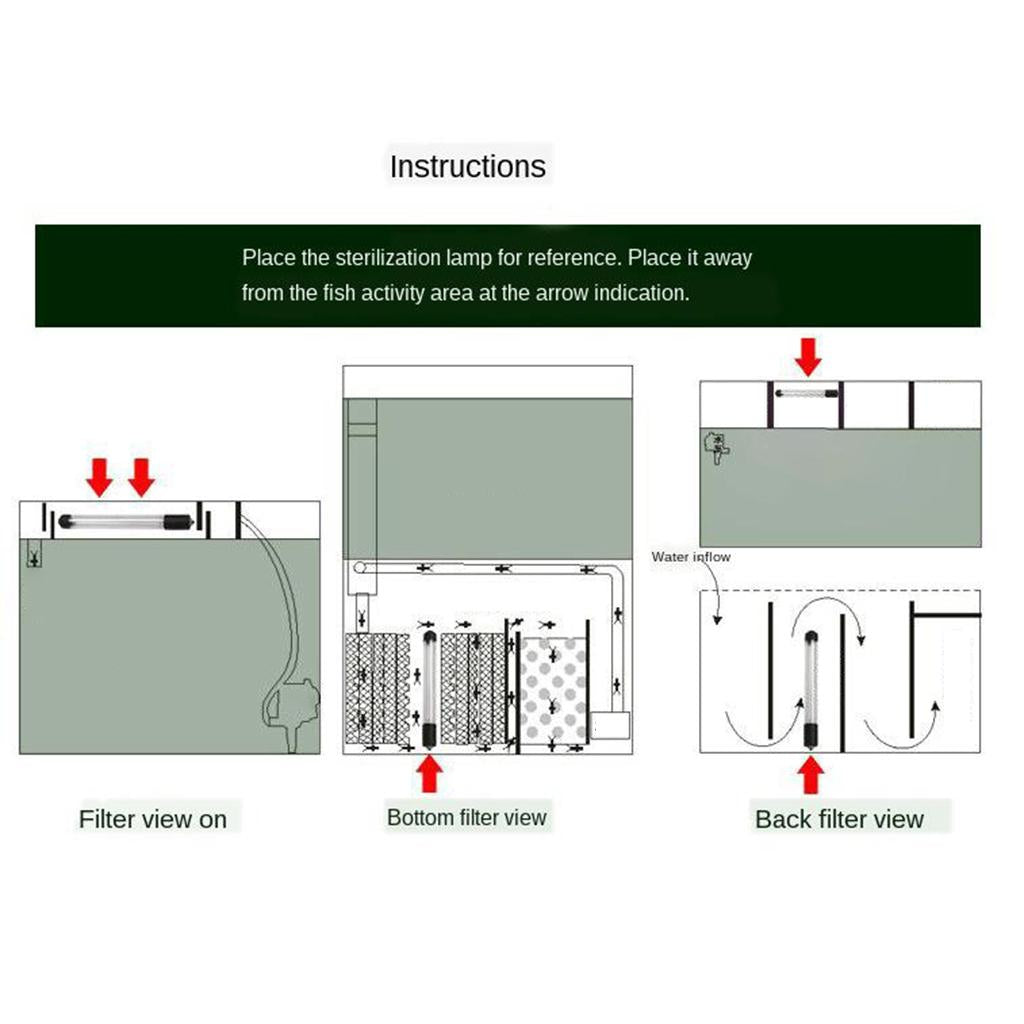 Instructions

Place the sterilization lamp for reference. Place it away from the fish activity area at the arrow indication.

Water inflow

Filter view on

Bottom filter view

Back filter view