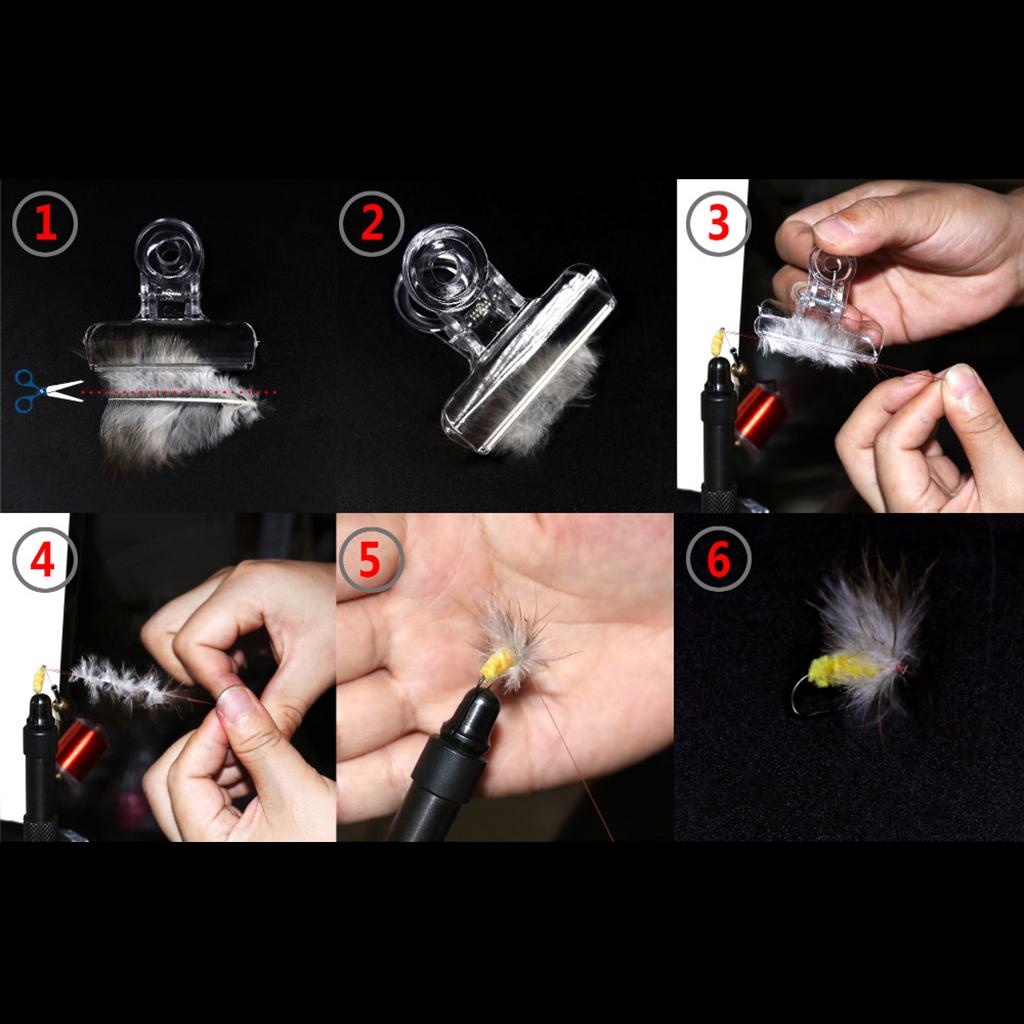 1
2
3
4
5
6