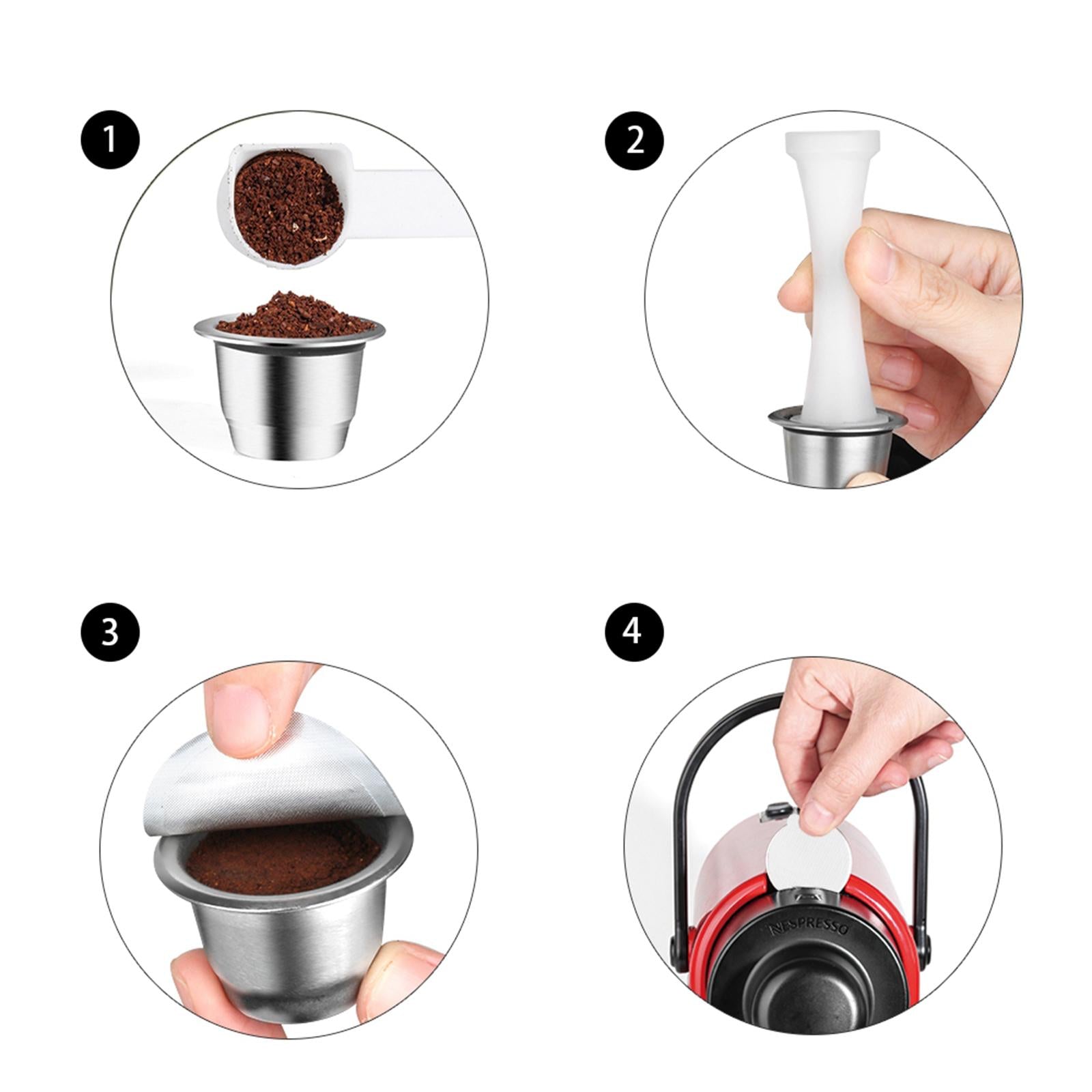 1

2

3

4

NESPRESSO