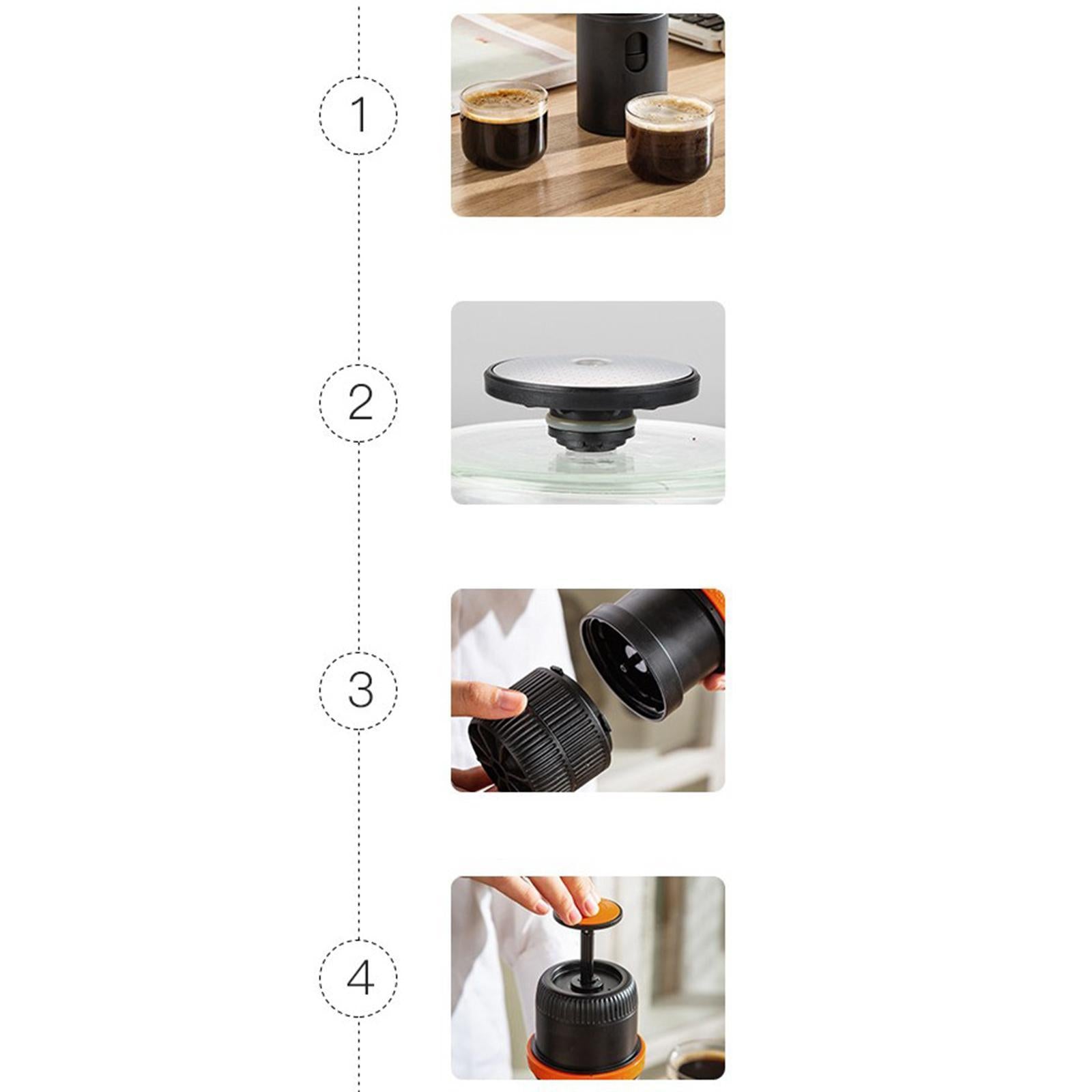 1

2

3

4