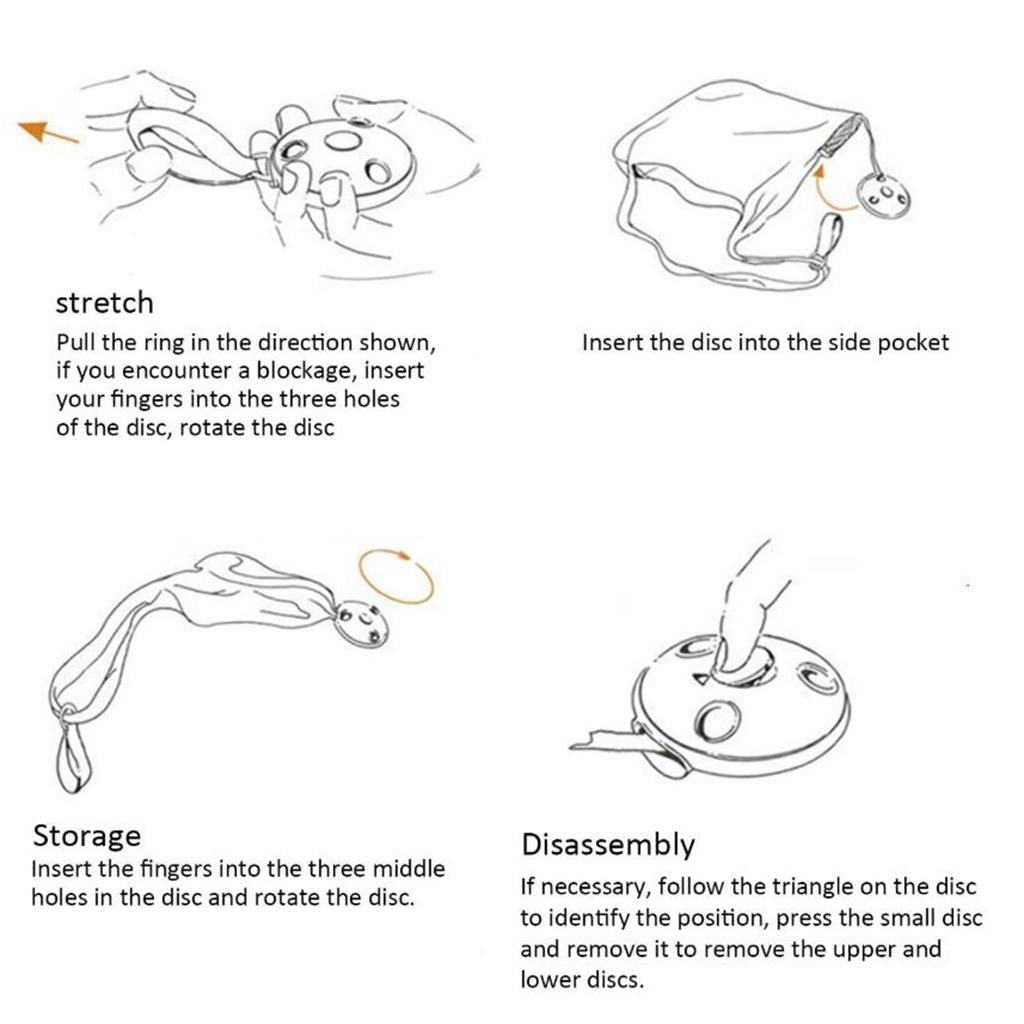 stretch
Pull the ring in the direction shown, if you encounter a blockage, insert your fingers into the three holes of the disc, rotate the disc

Insert the disc into the side pocket

Storage
Insert the fingers into the three middle holes in the disc and rotate the disc.

Disassembly
If necessary, follow the triangle on the disc to identify the position, press the small disc and remove it to remove the upper and lower discs.